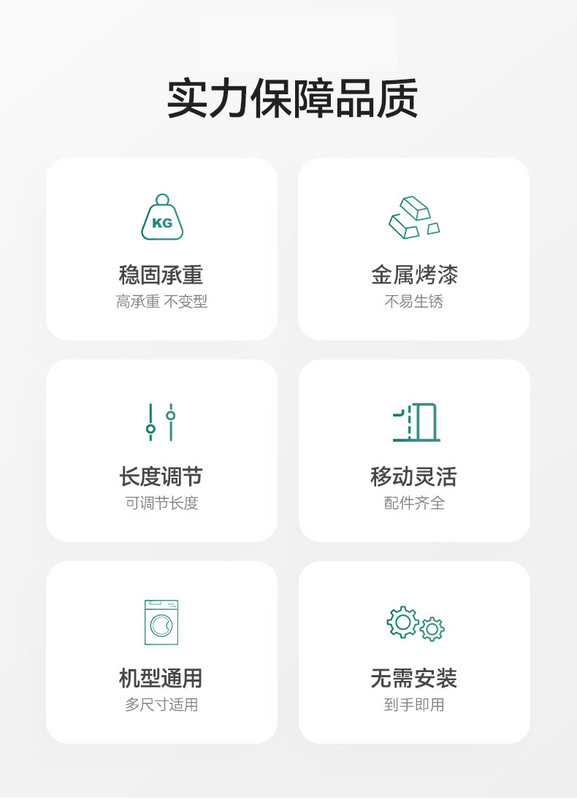 实力保障品质

KG

稳固承重

高承重 不变型

金属烤漆

不易生锈

长度调节

可调节长度

移动灵活

配件齐全

机型通用

多尺寸适用

无需安装

到手即用