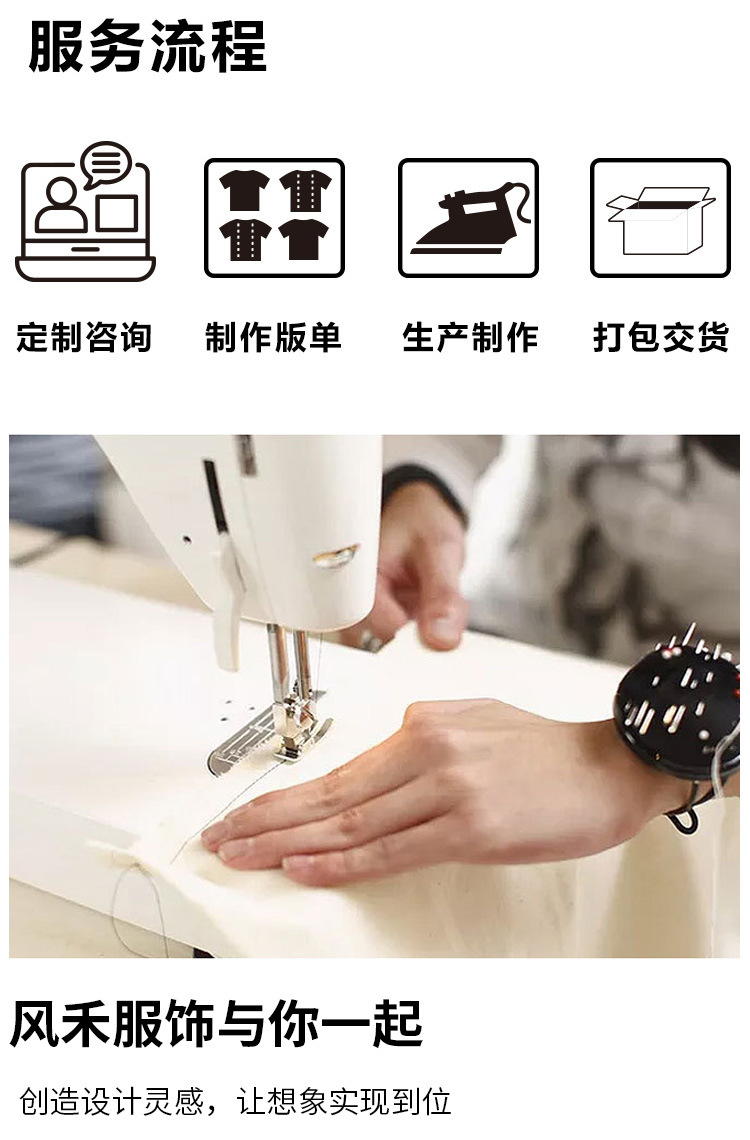 服务流程

定制咨询

制作版单

生产制作

打包交货

风禾服饰与你一起

创造设计灵感，让想象实现到位