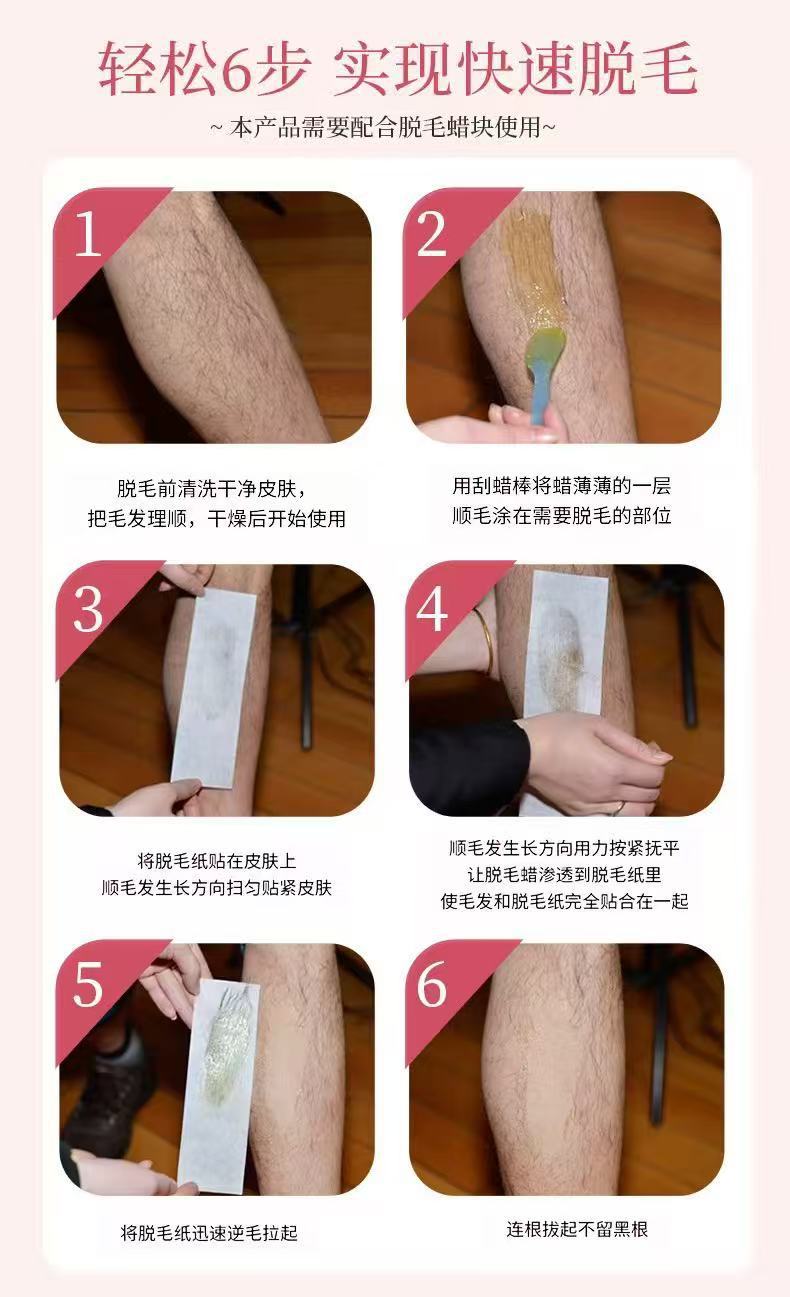 轻松6步 实现快速脱毛

~ 本产品需要配合脱毛蜡块使用~

1

脱毛前清洗干净皮肤，
把毛发理顺，干燥后开始使用

2

用刮蜡棒将蜡薄薄的一层
顺毛涂在需要脱毛的部位

3

将脱毛纸贴在皮肤上
顺毛发生长方向扫匀贴紧皮肤

4

顺毛发生长方向用力按紧抚平
让脱毛蜡渗透到脱毛纸里
使毛发和脱毛纸完全贴合在一起

5

将脱毛纸迅速逆毛拉起

6

连根拔起不留黑根