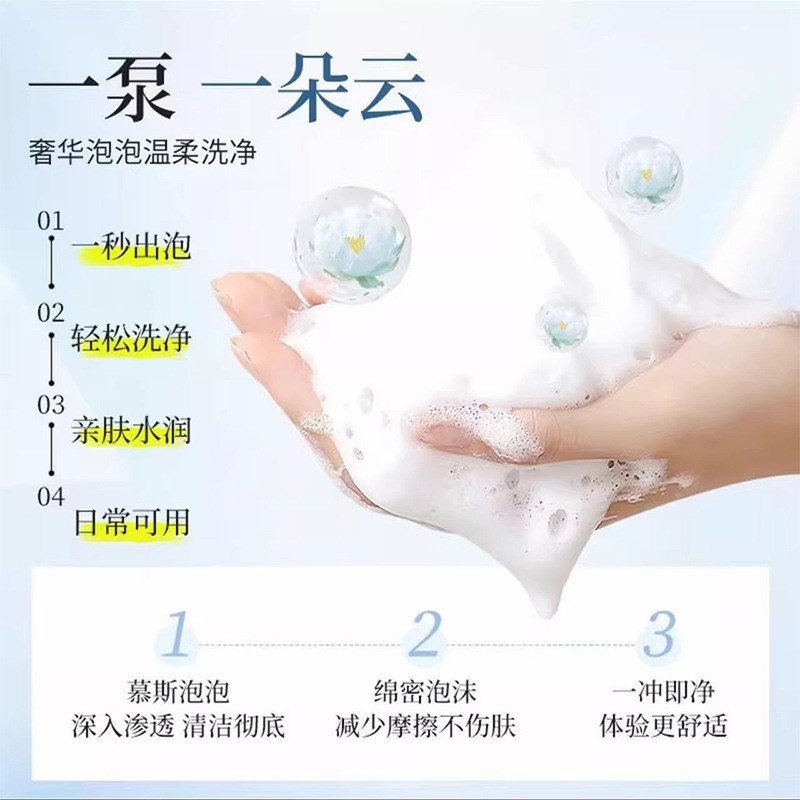 一泵 一朵云
奢华泡泡温柔洗净

01
一秒出泡
02
轻松洗净
03
亲肤水润
04
日常可用

1
慕斯泡泡
深入渗透 清洁彻底

2
绵密泡沫
减少摩擦不伤肤

3
一冲即净
体验更舒适