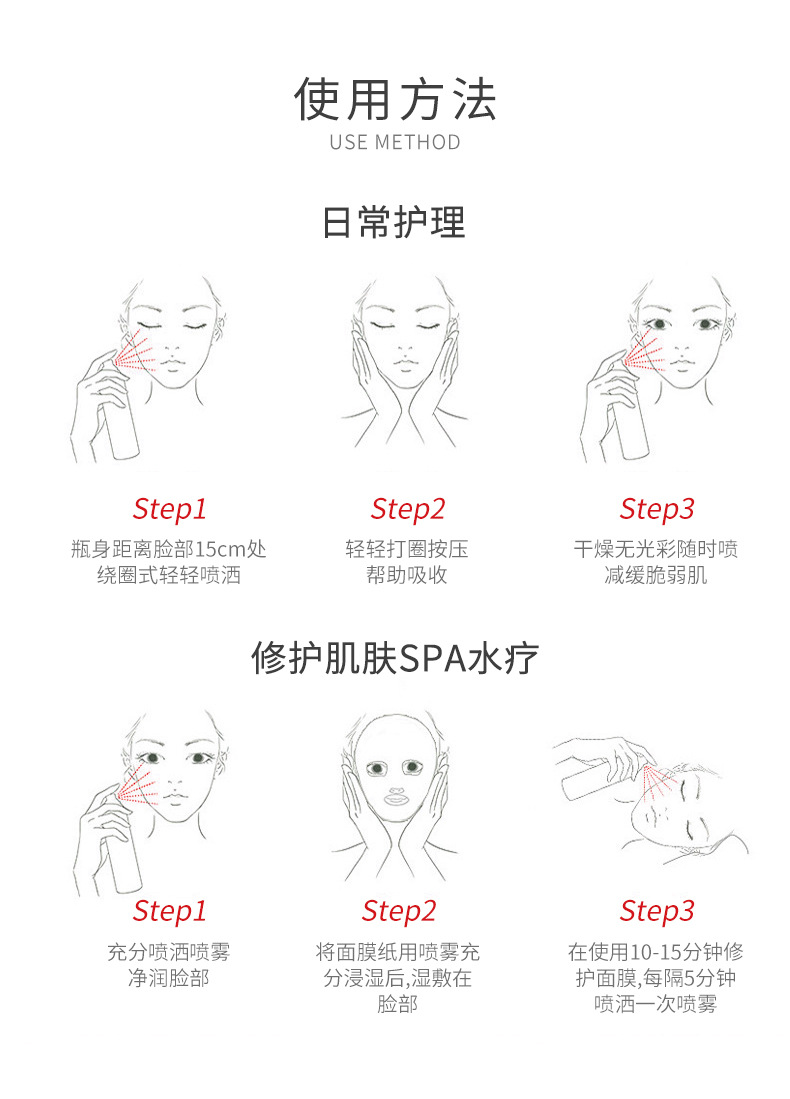 使用方法
USE METHOD

日常护理

Step1
瓶身距离脸部15cm处绕圈式轻轻喷洒

Step2
轻轻打圈按压帮助吸收

Step3
干燥无光彩随时喷减缓脆弱肌

修护肌肤SPA水疗

Step1
充分喷洒喷雾净润脸部

Step2
将面膜纸用喷雾充分浸湿后,湿敷在脸部

Step3
在使用10-15分钟修护面膜,每隔5分钟喷洒一次喷雾