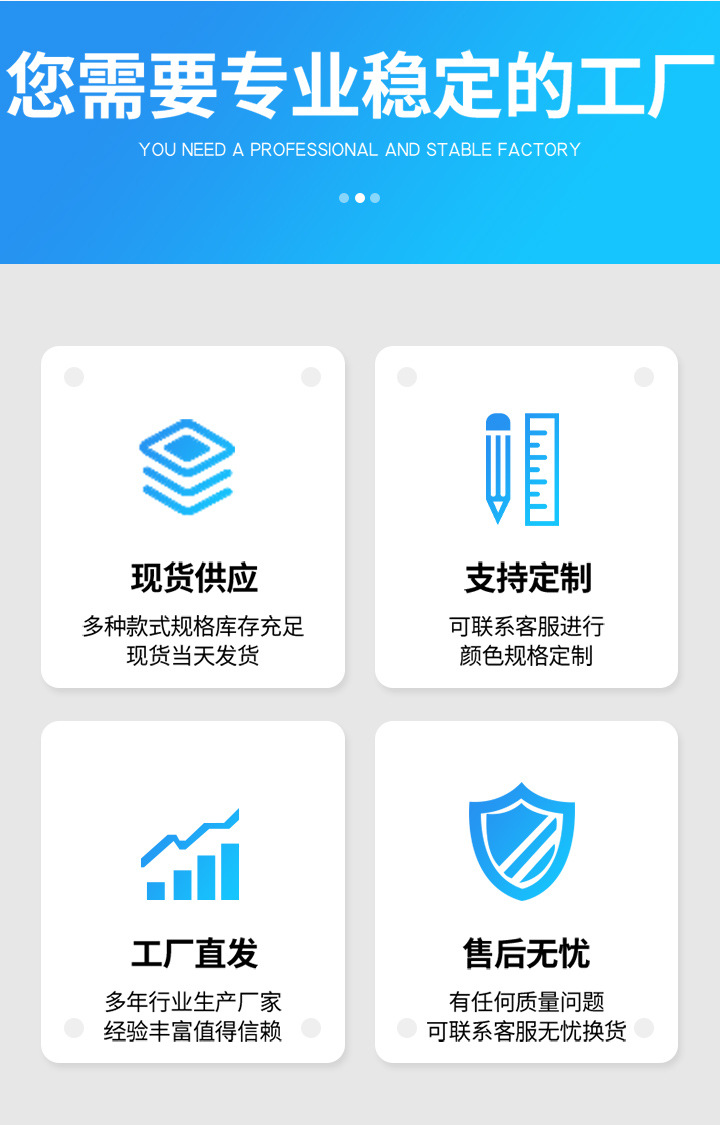 您需要专业稳定的工厂

YOU NEED A PROFESSIONAL AND STABLE FACTORY

现货供应

多种款式规格库存充足
现货当天发货

支持定制

可联系客服进行
颜色规格定制

工厂直发

多年行业生产厂家
经验丰富值得信赖

售后无忧

有任何质量问题
可联系客服无忧换货