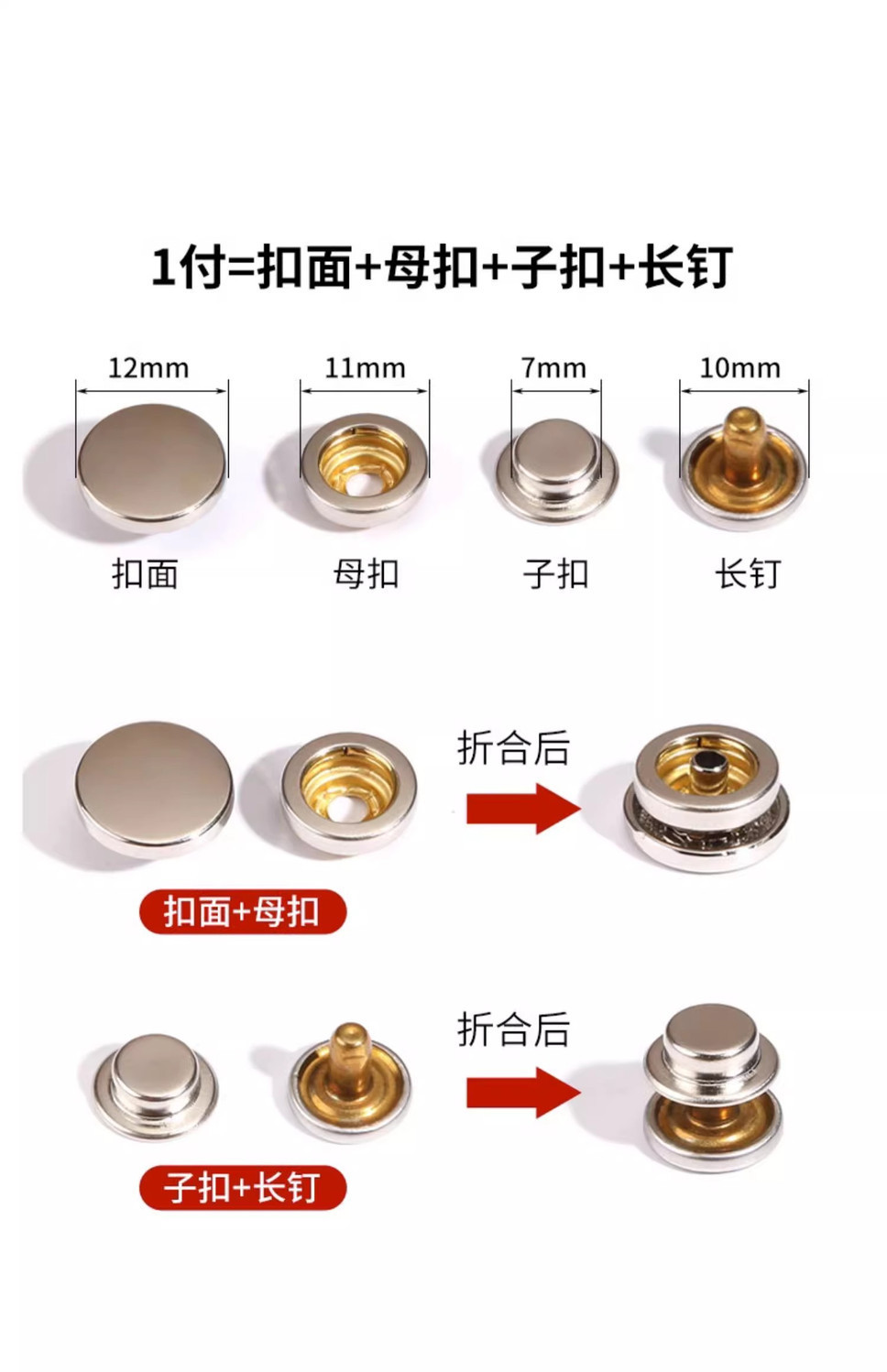 1付=扣面+母扣+子扣+长钉

12mm
11mm
7mm
10mm

扣面
母扣
子扣
长钉

折合后

扣面+母扣

折合后

子扣+长钉