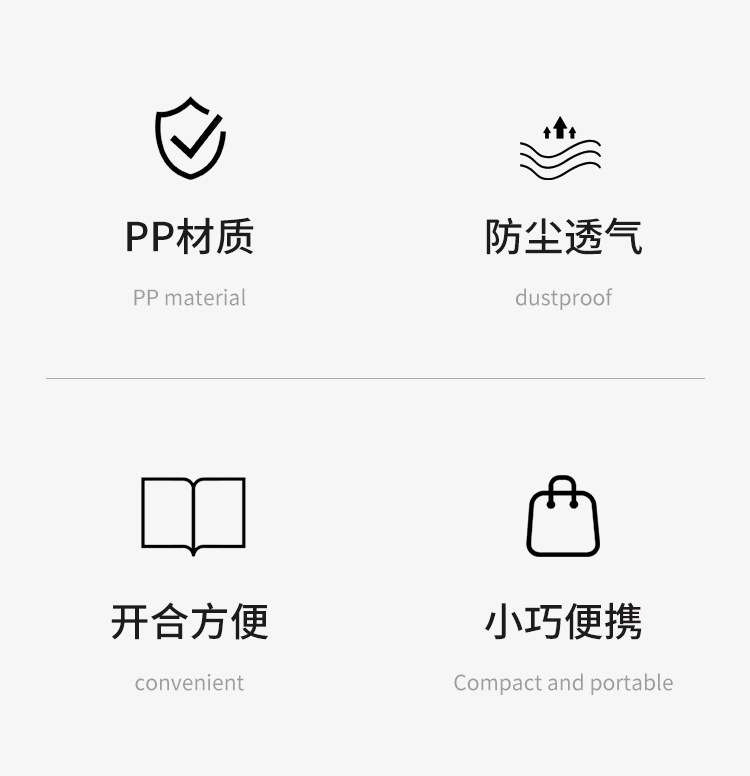 PP材质

PP material

防尘透气

dustproof

开合方便

convenient

小巧便携

Compact and portable