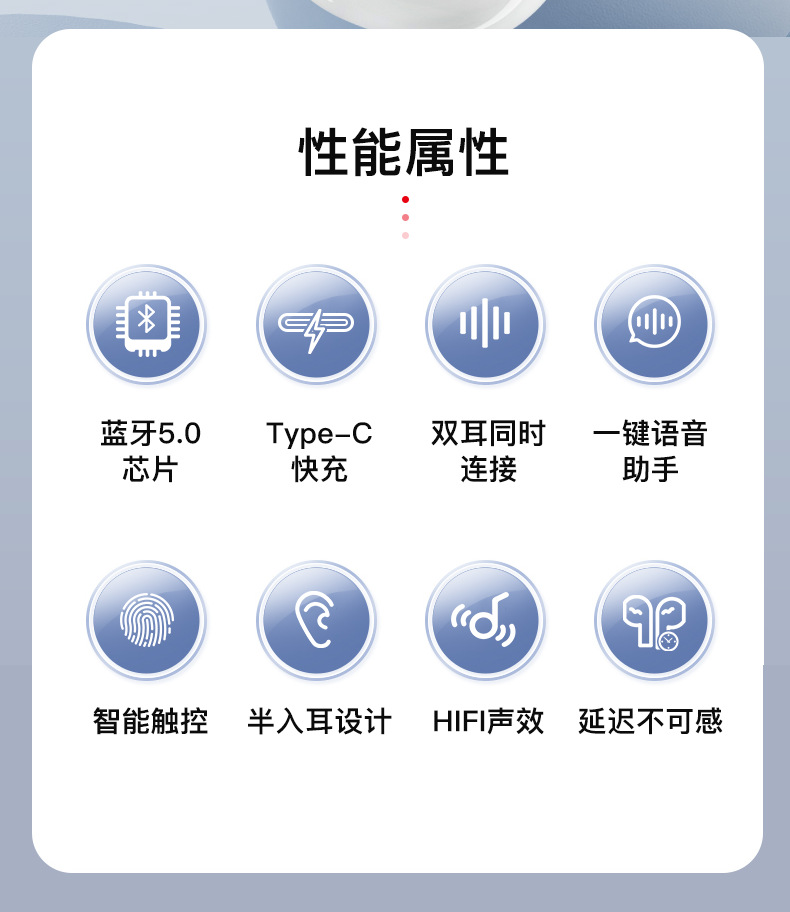 性能属性

蓝牙5.0
芯片

Type-C
快充

双耳同时
连接

一键语音
助手

智能触控

半入耳设计

HIFI声效

延迟不可感