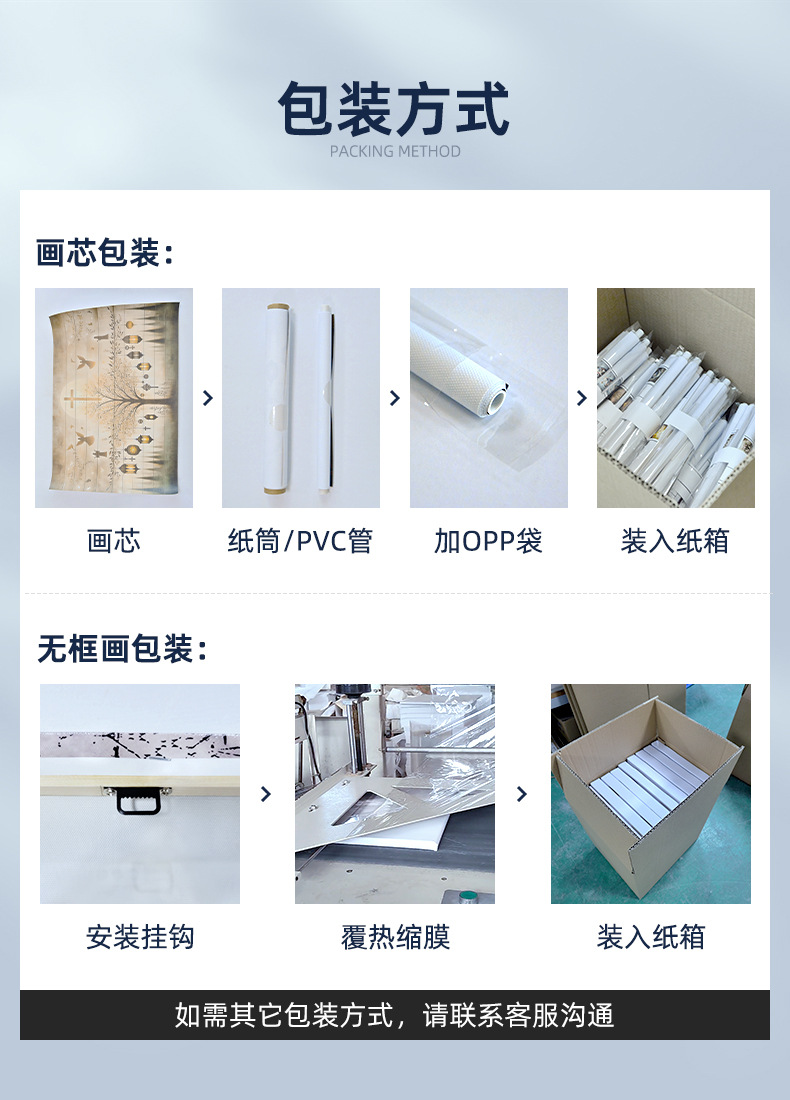 包装方式
PACKING METHOD

画芯包装：

画芯 纸筒/PVC管 加OPP袋 装入纸箱

无框画包装：

安装挂钩 覆热缩膜 装入纸箱

如需其它包装方式，请联系客服沟通