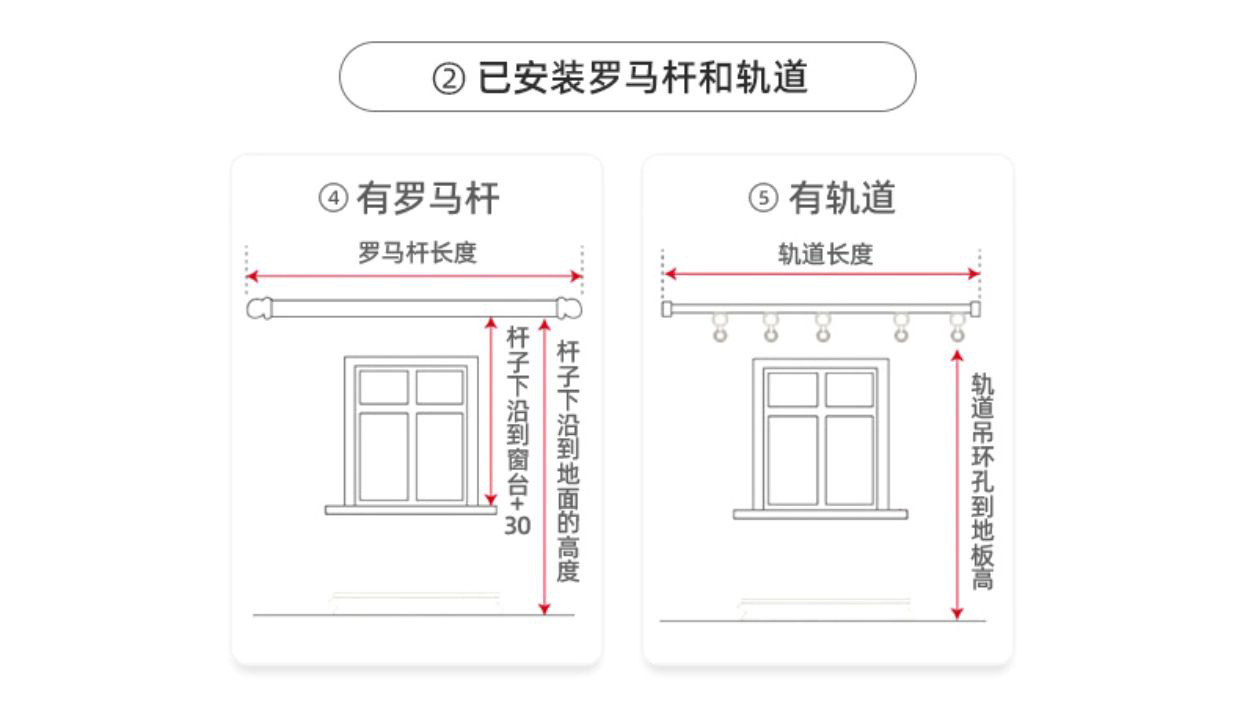 ② 已安装罗马杆和轨道

④ 有罗马杆

罗马杆长度

杆子下沿到窗台+30

杆子下沿到地面的高度

⑤ 有轨道

轨道长度

轨道吊环孔到地板高