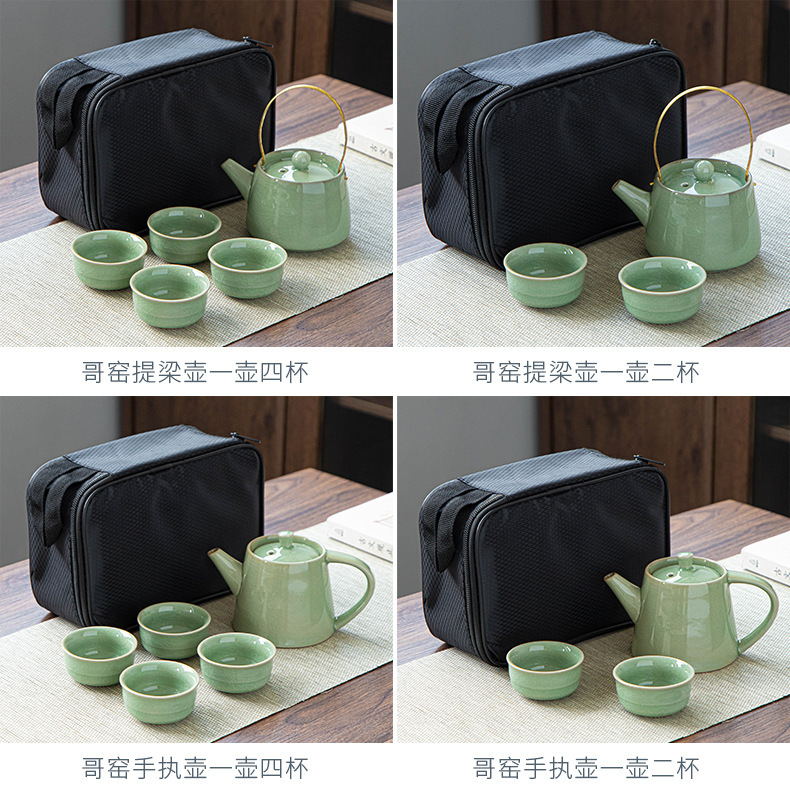 哥窑提梁壶一壶四杯

哥窑提梁壶一壶二杯

哥窑手执壶一壶四杯

哥窑手执壶一壶二杯