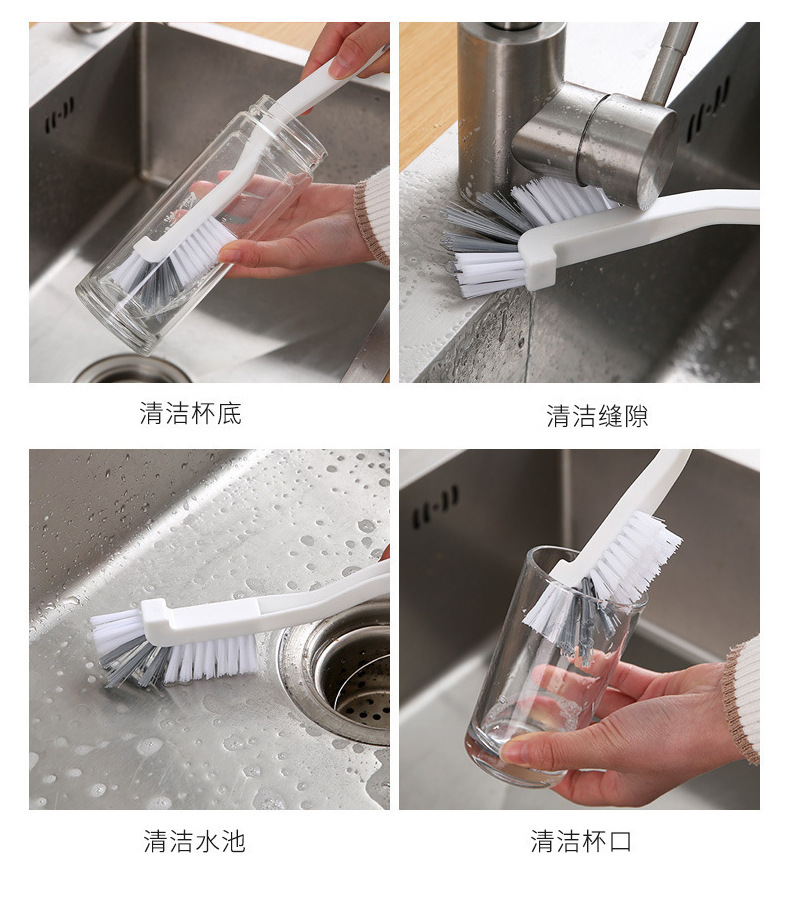 清洁杯底

清洁缝隙

清洁水池

清洁杯口