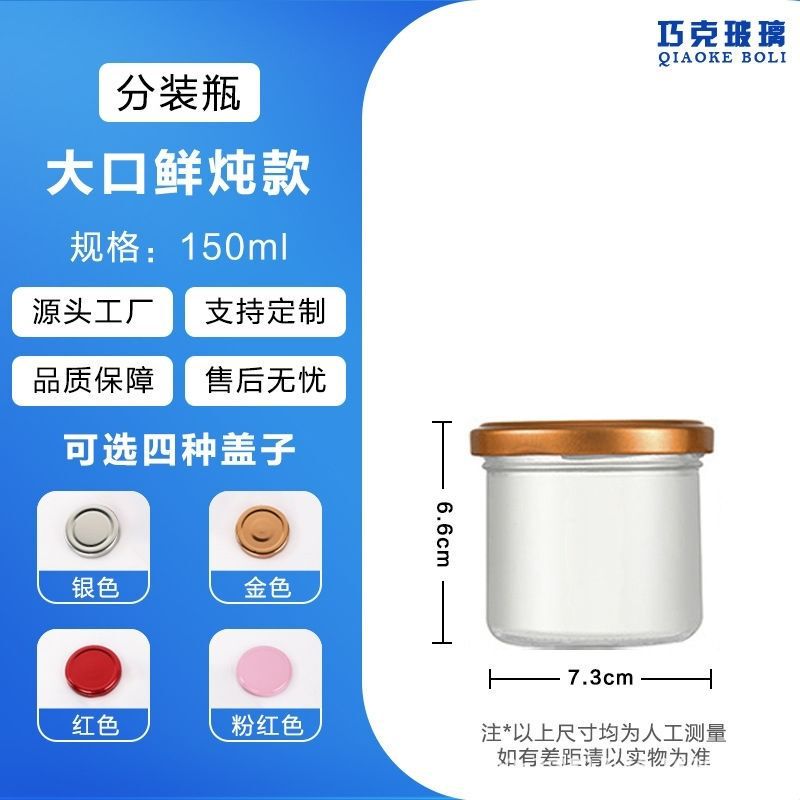 巧克玻璃
QIAOKE BOLI

分装瓶

大口鲜炖款

规格：150ml

源头工厂

支持定制

品质保障

售后无忧

可选四种盖子

银色

金色

红色

粉红色

6.6cm

7.3cm

注*以上尺寸均为人工测量
如有差距请以实物为准