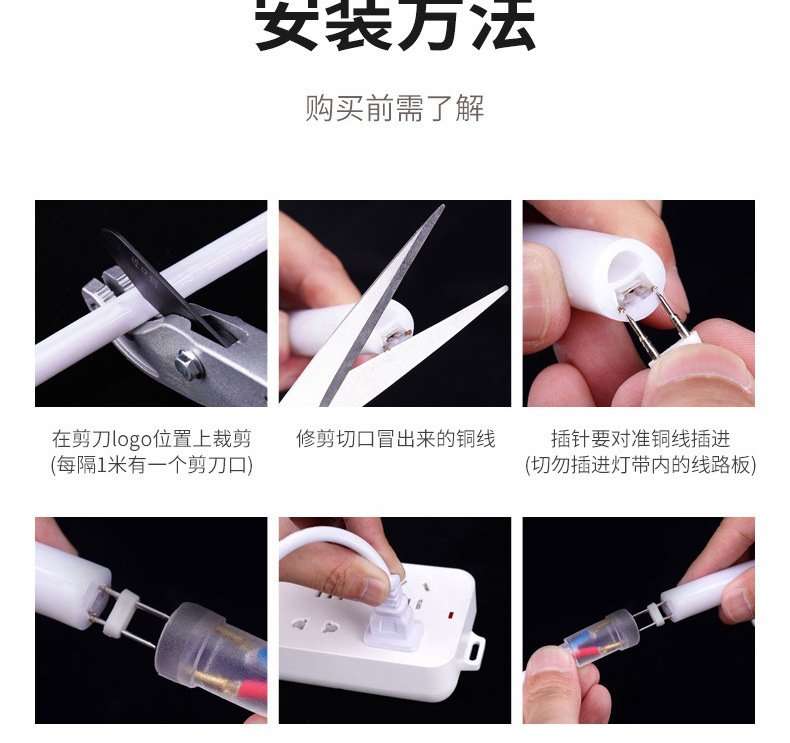 安装方法

购买前需了解

在剪刀logo位置上裁剪
(每隔1米有一个剪刀口)

修剪切口冒出来的铜线

插针要对准铜线插进
(切勿插进灯带内的线路板)