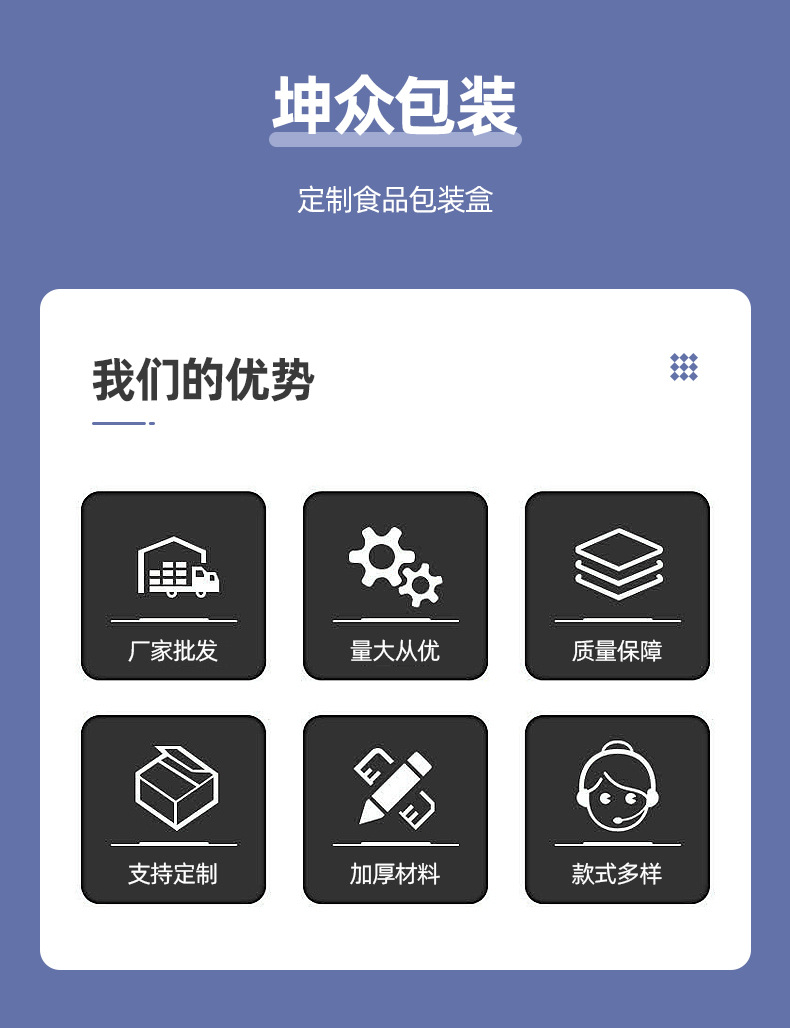 坤众包装

定制食品包装盒

我们的优势

厂家批发

量大从优

质量保障

支持定制

加厚材料

款式多样