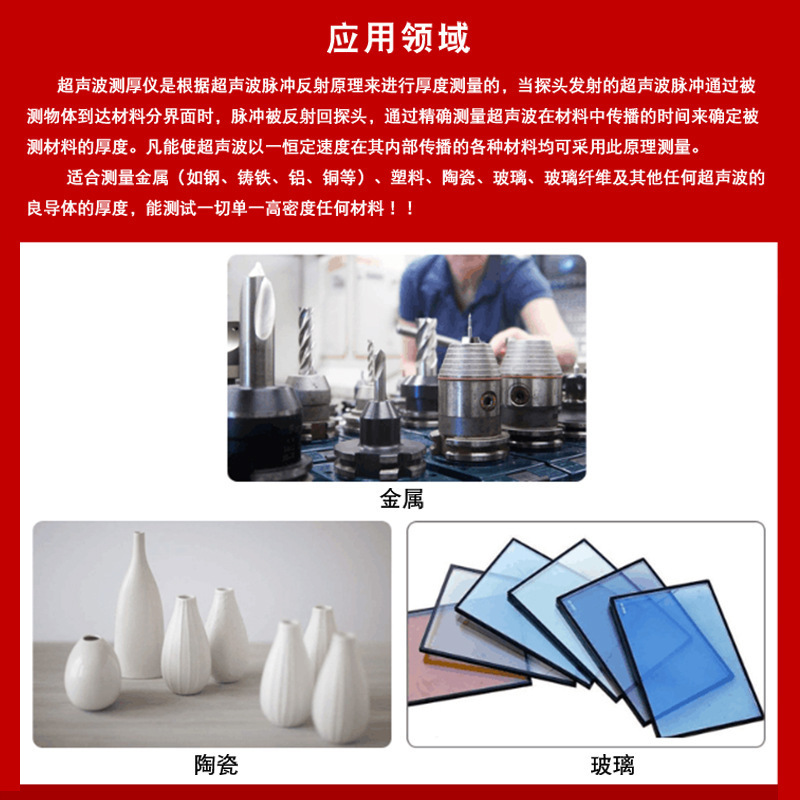 应用领域

超声波测厚仪是根据超声波脉冲反射原理来进行厚度测量的，当探头发射的超声波脉冲通过被测物体到达材料分界面时，脉冲被反射回探头，通过精确测量超声波在材料中传播的时间来确定被测材料的厚度。凡能使超声波以一恒定速度在其内部传播的各种材料均可采用此原理测量。

适合测量金属（如钢、铸铁、铝、铜等）、塑料、陶瓷、玻璃、玻璃纤维及其他任何超声波的良导体的厚度，能测试一切单一高密度任何材料！！

金属

陶瓷

玻璃