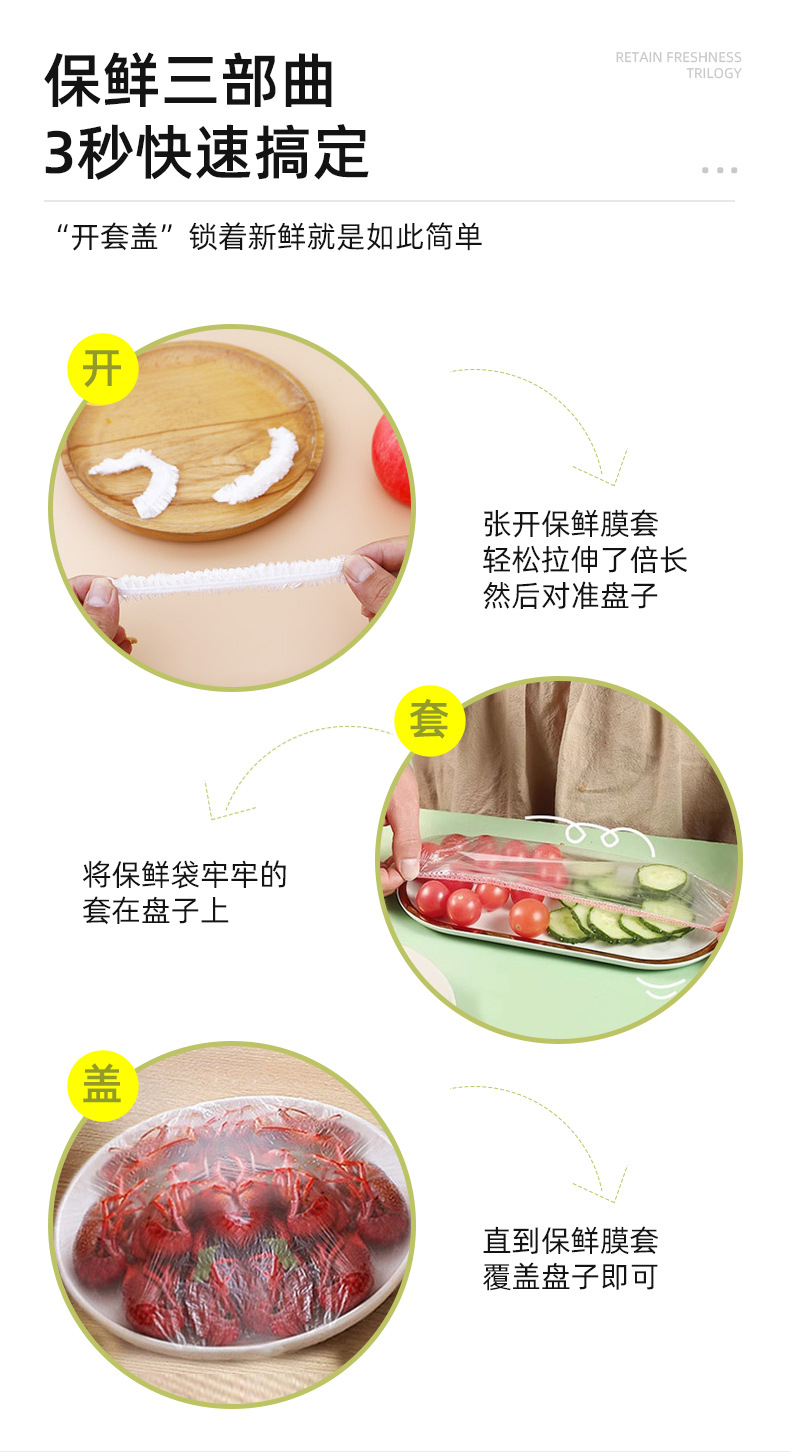 保鲜三部曲
3秒快速搞定

RETAIN FRESHNESS
TRILOGY

“开套盖”锁着新鲜就是如此简单

开

张开保鲜膜套
轻松拉伸了倍长
然后对准盘子

套

将保鲜袋牢牢的
套在盘子上

盖

直到保鲜膜套
覆盖盘子即可