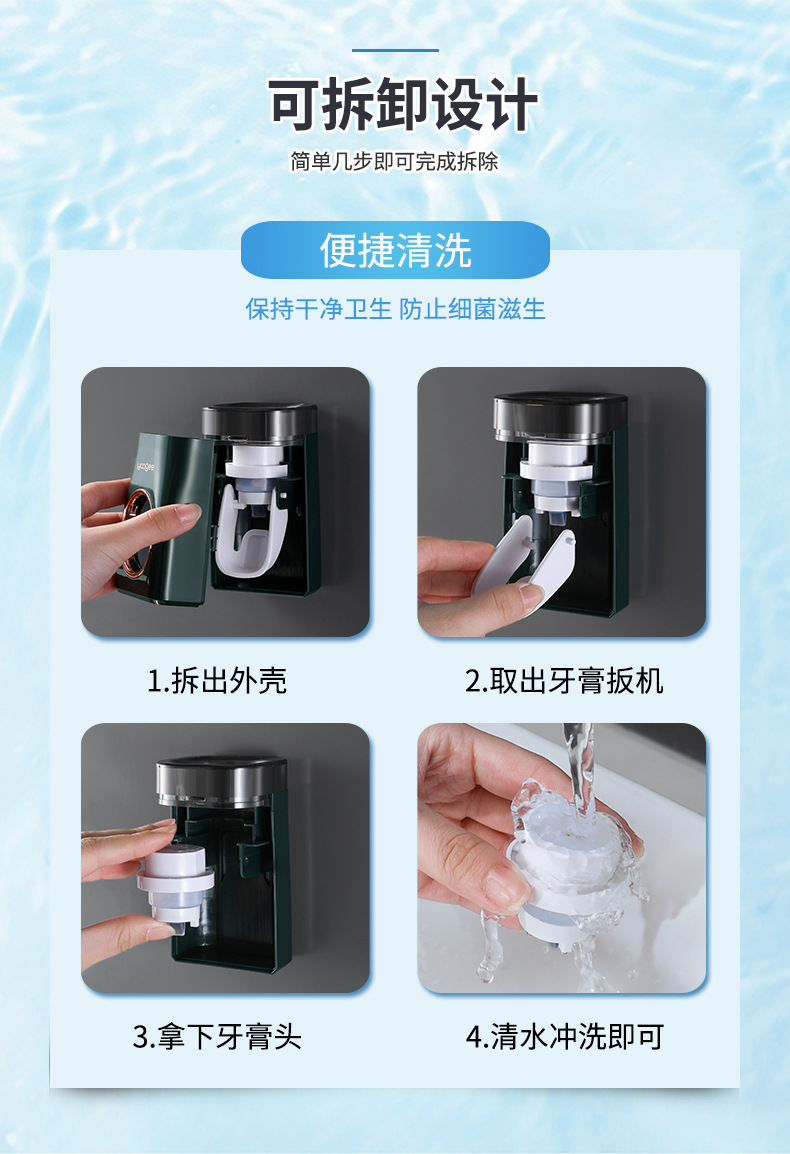 可拆卸设计

简单几步即可完成拆除

便捷清洗

保持干净卫生 防止细菌滋生

1.拆出外壳

2.取出牙膏扳机

3.拿下牙膏头

4.清水冲洗即可