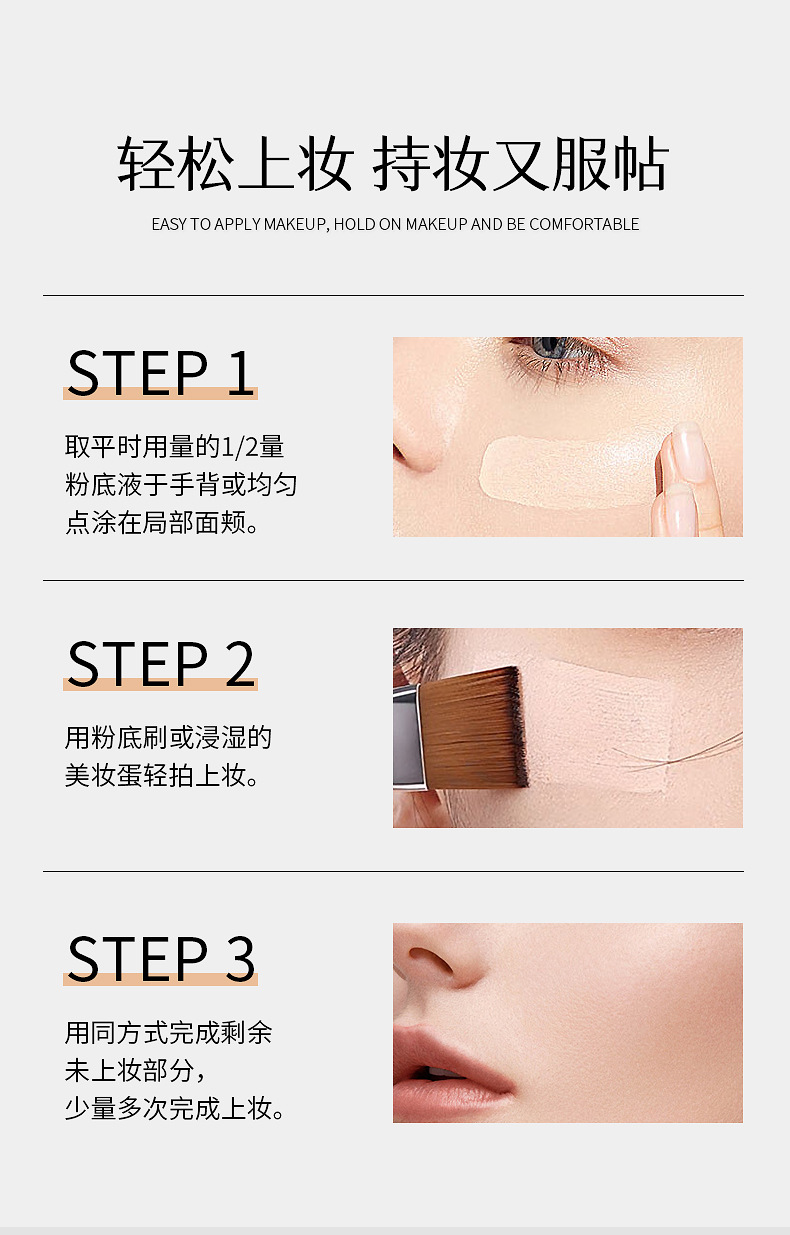 轻松上妆 持妆又服帖

EASY TO APPLY MAKEUP, HOLD ON MAKEUP AND BE COMFORTABLE

STEP 1

取平时用量的1/2量粉底液于手背或均匀点涂在局部面颊。

STEP 2

用粉底刷或浸湿的美妆蛋轻拍上妆。

STEP 3

用同方式完成剩余未上妆部分，少量多次完成上妆。