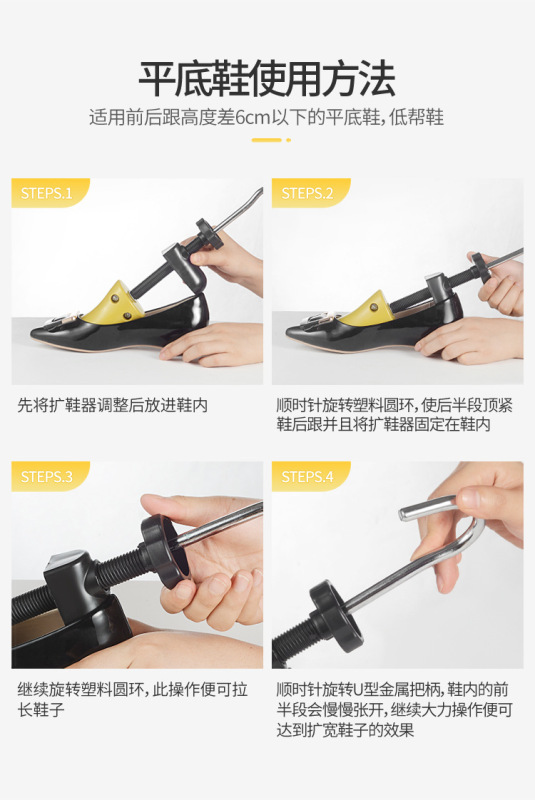 平底鞋使用方法

适用前后跟高度差6cm以下的平底鞋，低帮鞋

STEPS.1

先将扩鞋器调整后放进鞋内

STEPS.2

顺时针旋转塑料圆环，使后半段顶紧鞋后跟并且将扩鞋器固定在鞋内

STEPS.3

继续旋转塑料圆环，此操作便可拉长鞋子

STEPS.4

顺时针旋转U型金属把柄，鞋内的前半段会慢慢张开，继续大力操作便可达到扩宽鞋子的效果