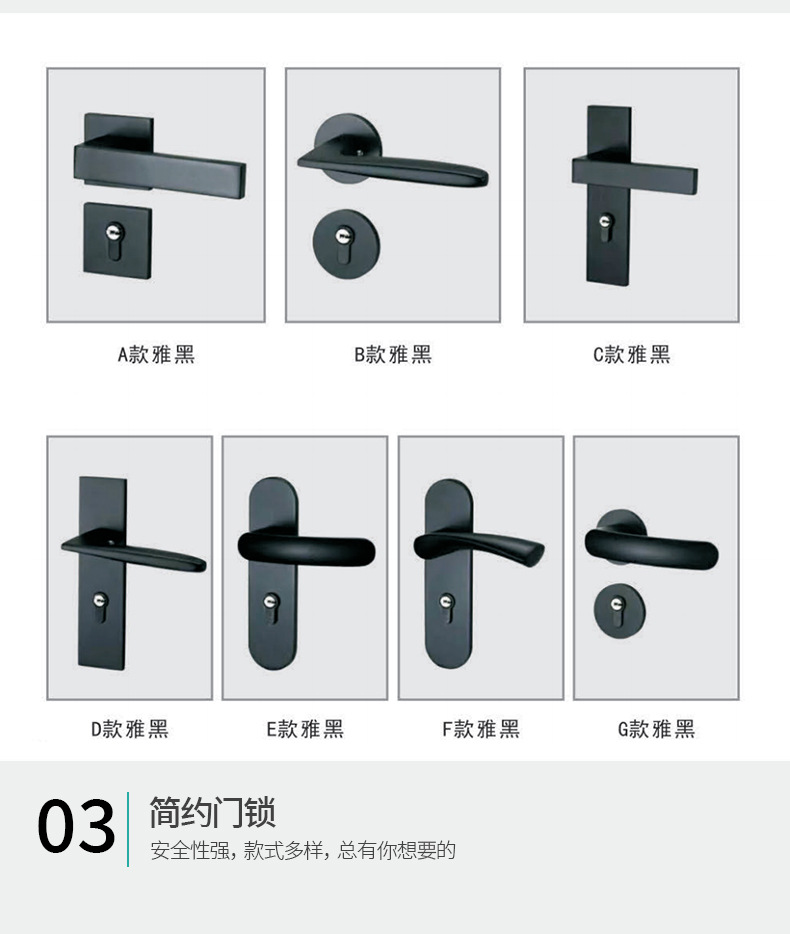 A款雅黑

B款雅黑

C款雅黑

D款雅黑

E款雅黑

F款雅黑

G款雅黑

03 简约门锁

安全性强，款式多样，总有你想要的