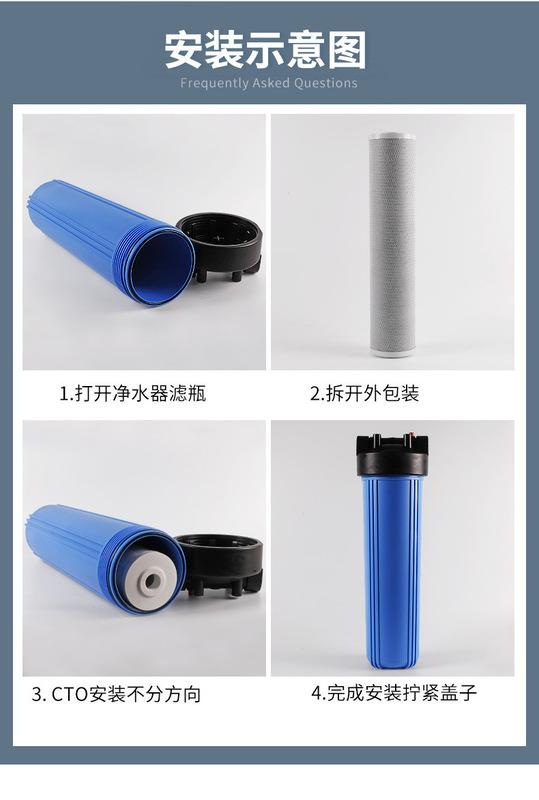 安装示意图

Frequently Asked Questions

1.打开净水器滤瓶

2.拆开外包装

3. CTO安装不分方向

4.完成安装拧紧盖子