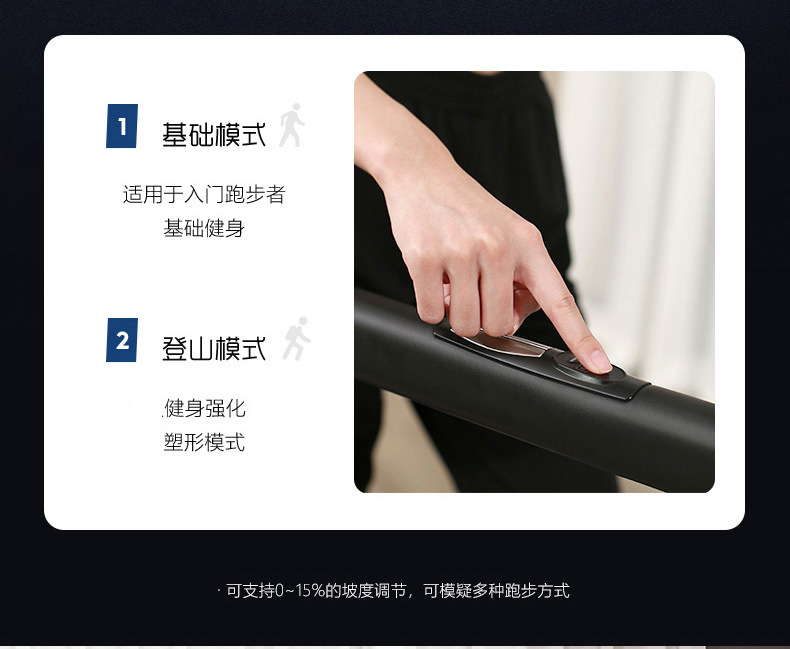 1 基础模式

适用于入门跑步者
基础健身

2 登山模式

健身强化
塑形模式

· 可支持0~15%的坡度调节，可模疑多种跑步方式