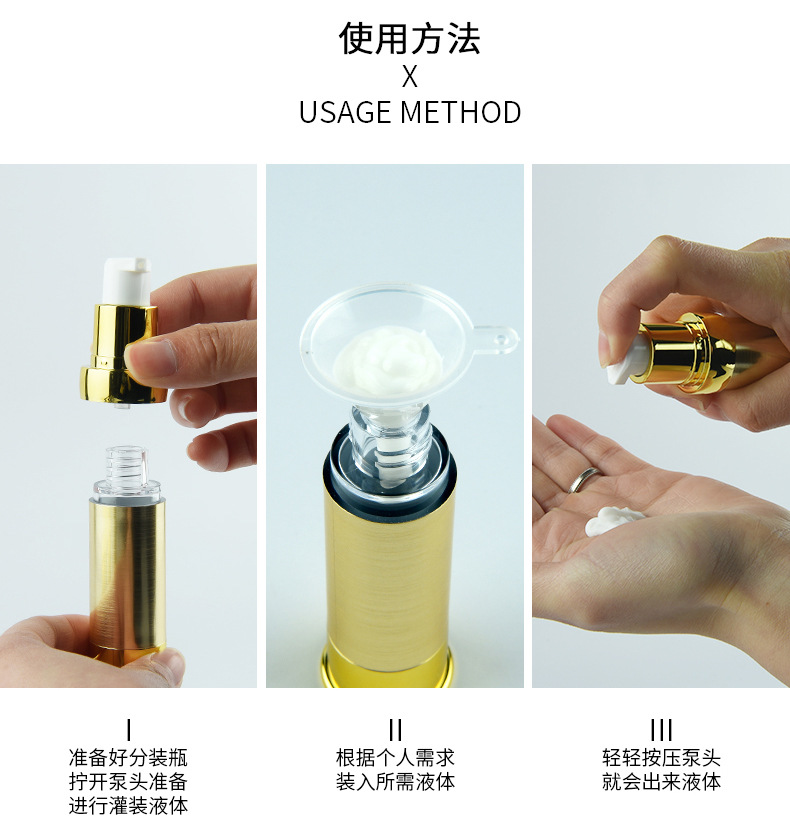 使用方法
X
USAGE METHOD

I
准备好分装瓶
拧开泵头准备
进行灌装液体

II
根据个人需求
装入所需液体

III
轻轻按压泵头
就会出来液体