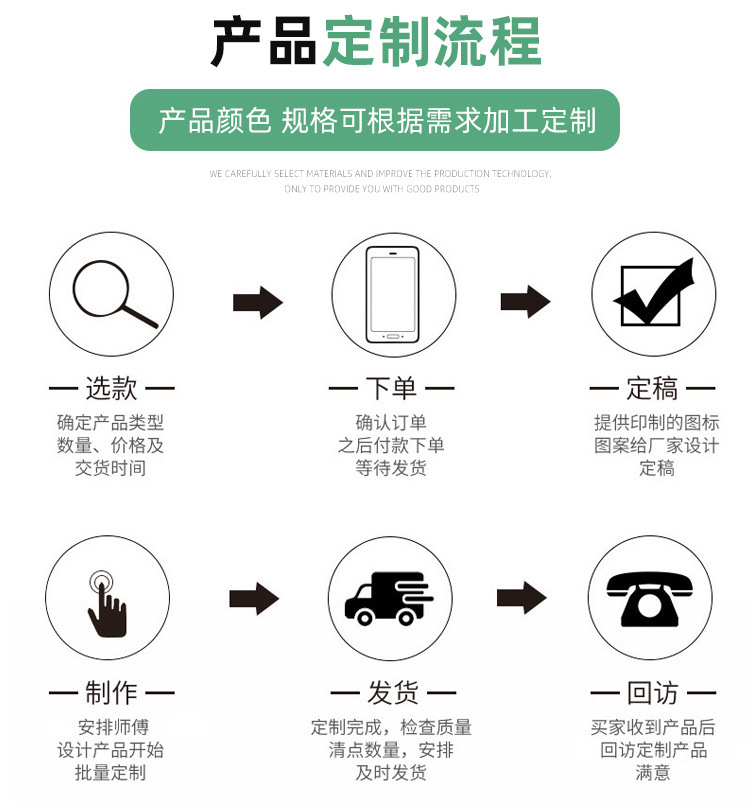 产品定制流程

产品颜色 规格可根据需求加工定制

WE CAREFULLY SELECT MATERIALS AND IMPROVE THE PRODUCTION TECHNOLOGY, ONLY TO PROVIDE YOU WITH GOOD PRODUCTS

— 选款 —
确定产品类型
数量、价格及
交货时间

— 下单 —
确认订单
之后付款下单
等待发货

— 定稿 —
提供印制的图标
图案给厂家设计
定稿

— 制作 —
安排师傅
设计产品开始
批量定制

— 发货 —
定制完成，检查质量
清点数量，安排
及时发货

— 回访 —
买家收到产品后
回访定制产品
满意