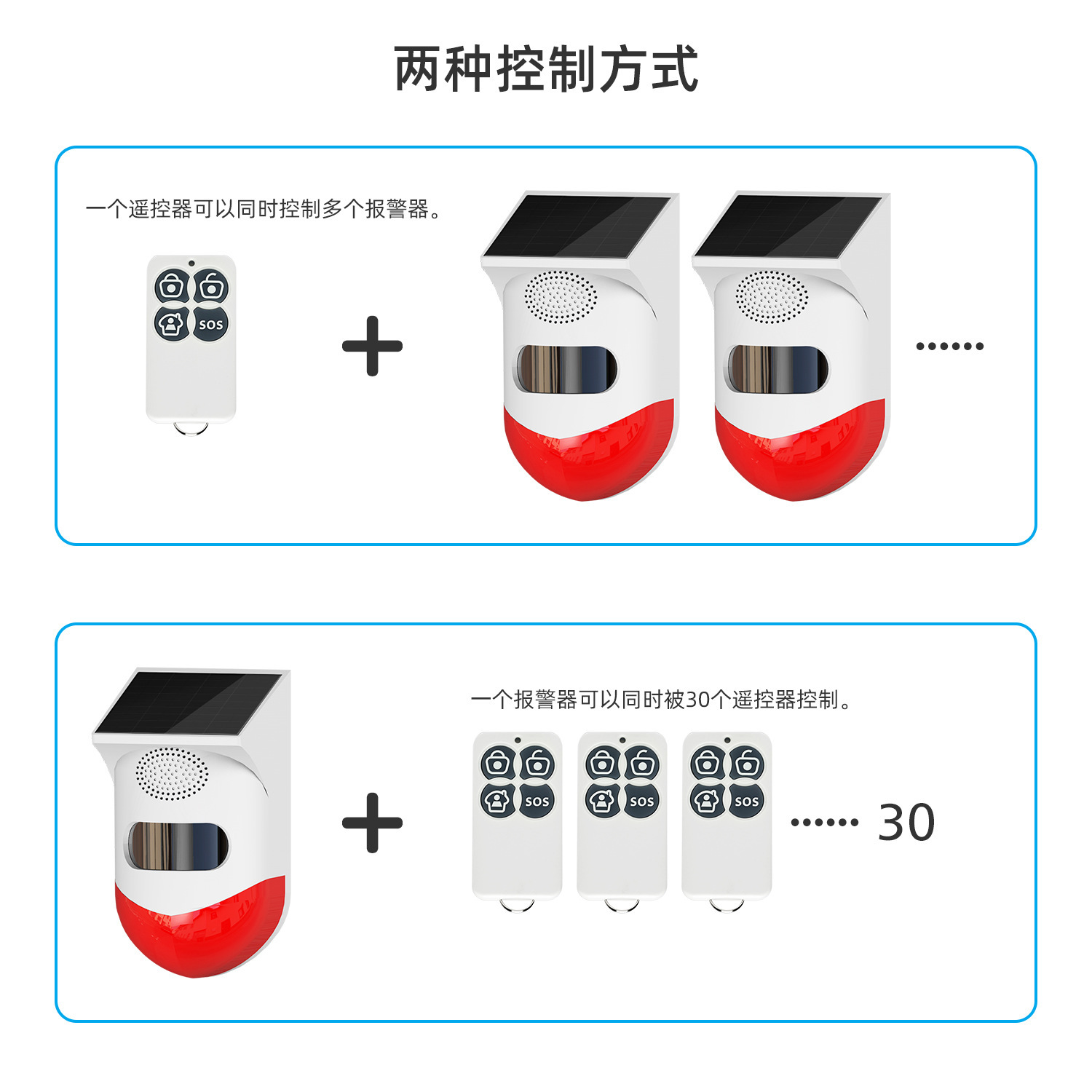 两种控制方式

一个遥控器可以同时控制多个报警器。

SOS

+

······

一个报警器可以同时被30个遥控器控制。

+

SOS

SOS

SOS

······ 30