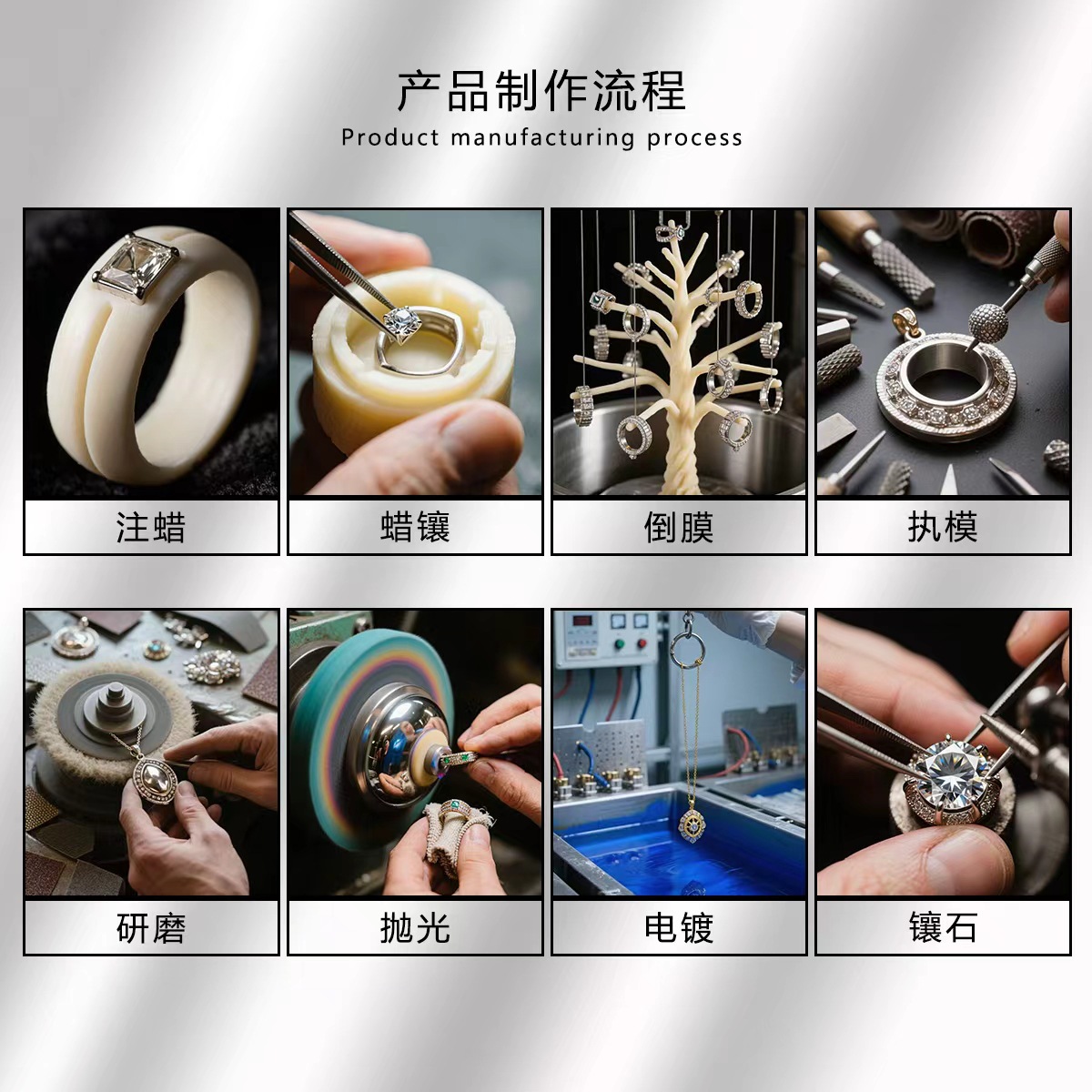 产品制作流程
Product manufacturing process

注蜡

蜡镶

倒膜

执模

研磨

抛光

电镀

镶石