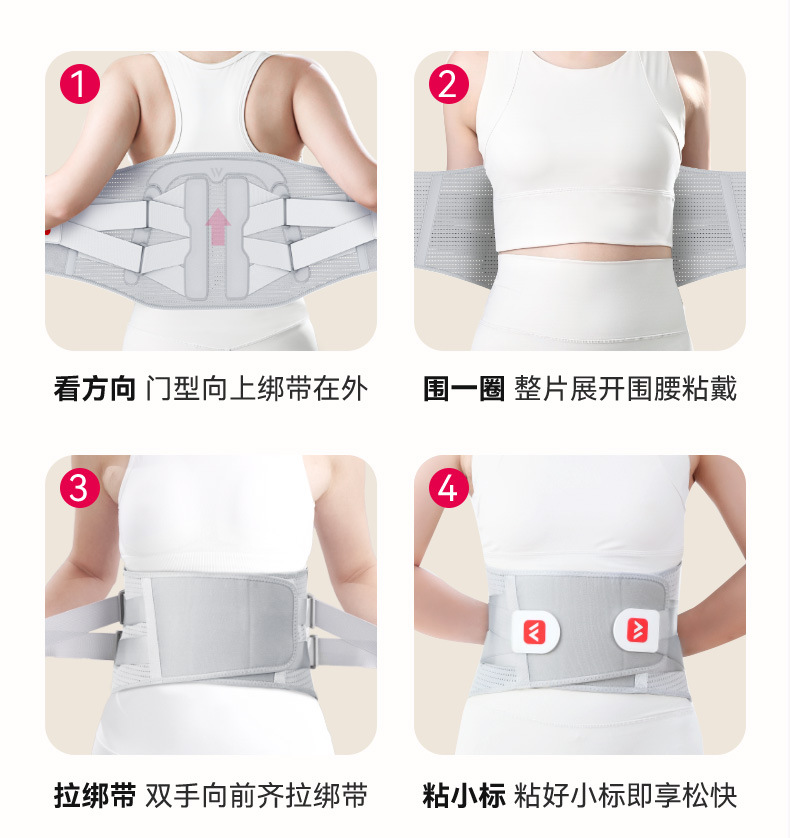 1

看方向 门型向上绑带在外

2

围一圈 整片展开围腰粘戴

3

拉绑带 双手向前齐拉绑带

4

粘小标 粘好小标即享松快