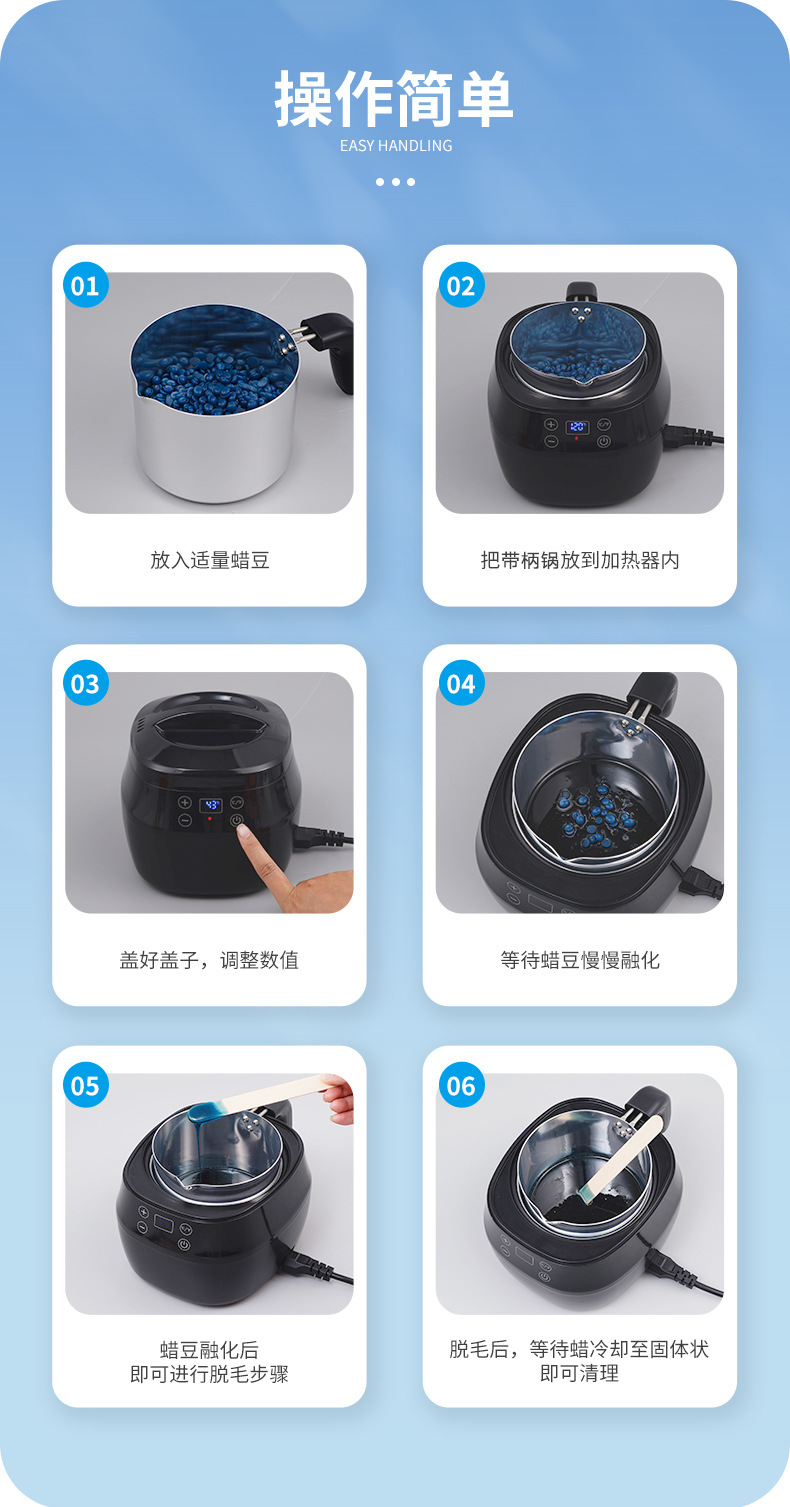 操作简单
EASY HANDLING

01
放入适量蜡豆

02
120
把带柄锅放到加热器内

03
43
盖好盖子，调整数值

04
等待蜡豆慢慢融化

05
蜡豆融化后
即可进行脱毛步骤

06
脱毛后，等待蜡冷却至固体状
即可清理