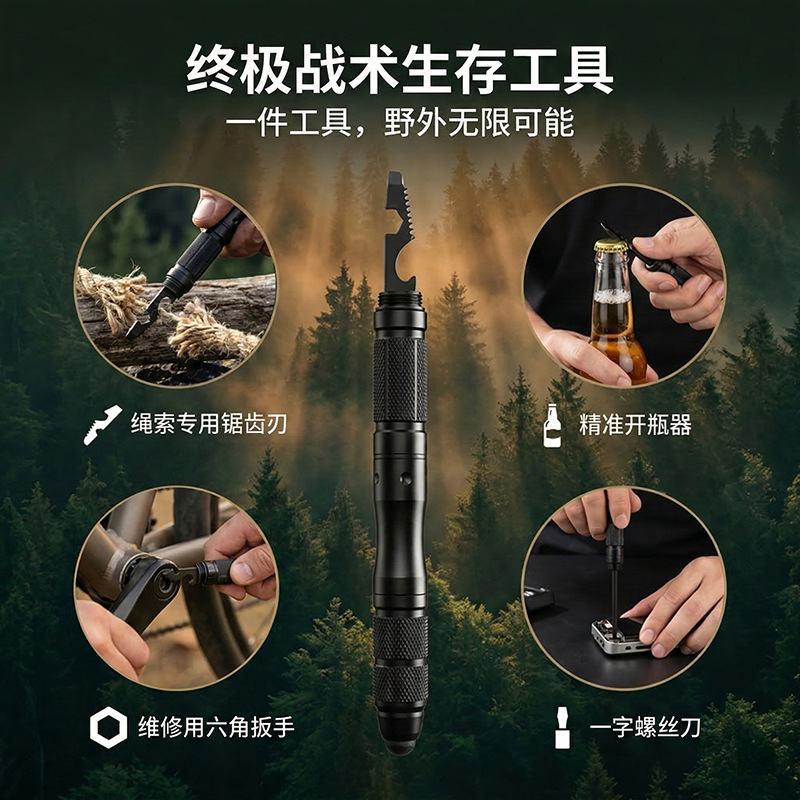 终极战术生存工具

一件工具，野外无限可能

绳索专用锯齿刃

精准开瓶器

维修用六角扳手

一字螺丝刀