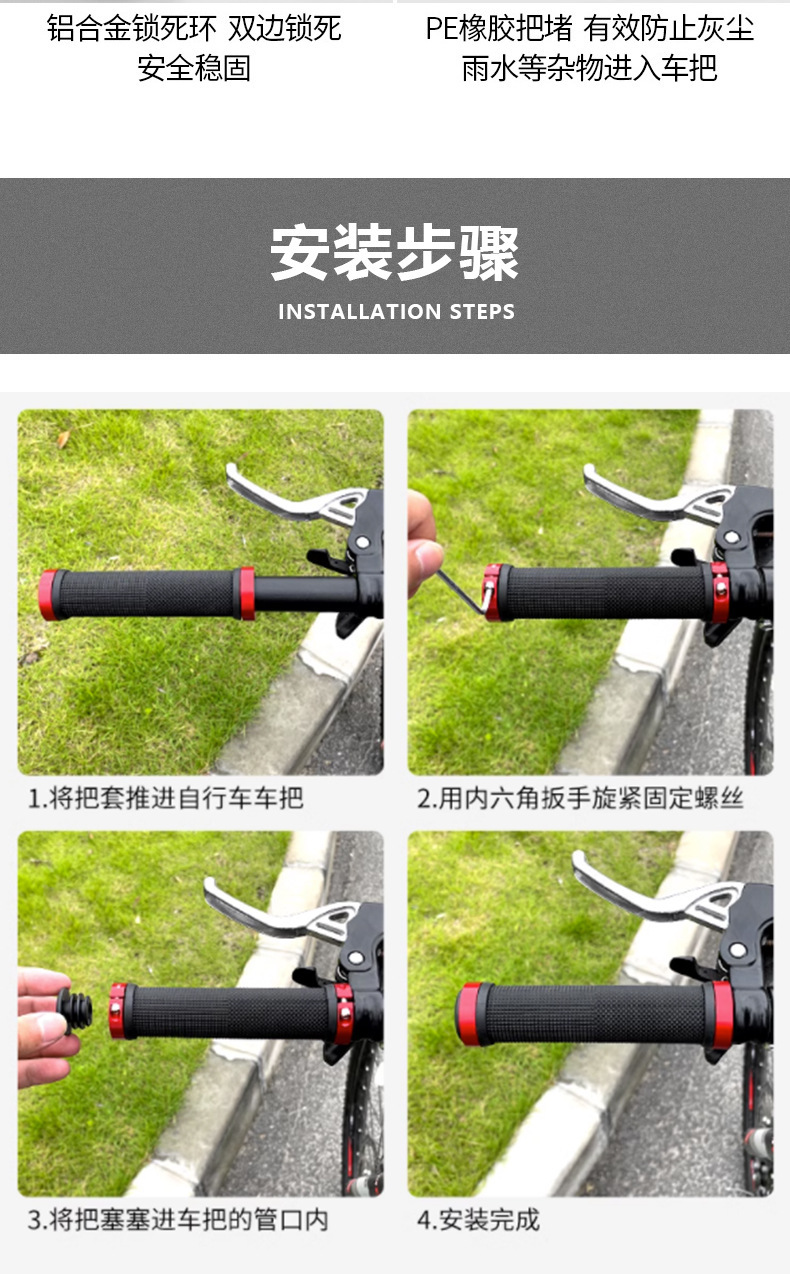 铝合金锁死环 双边锁死
安全稳固

PE橡胶把堵 有效防止灰尘
雨水等杂物进入车把

安装步骤
INSTALLATION STEPS

1.将把套推进自行车车把

2.用内六角扳手旋紧固定螺丝

3.将把塞塞进车把的管口内

4.安装完成