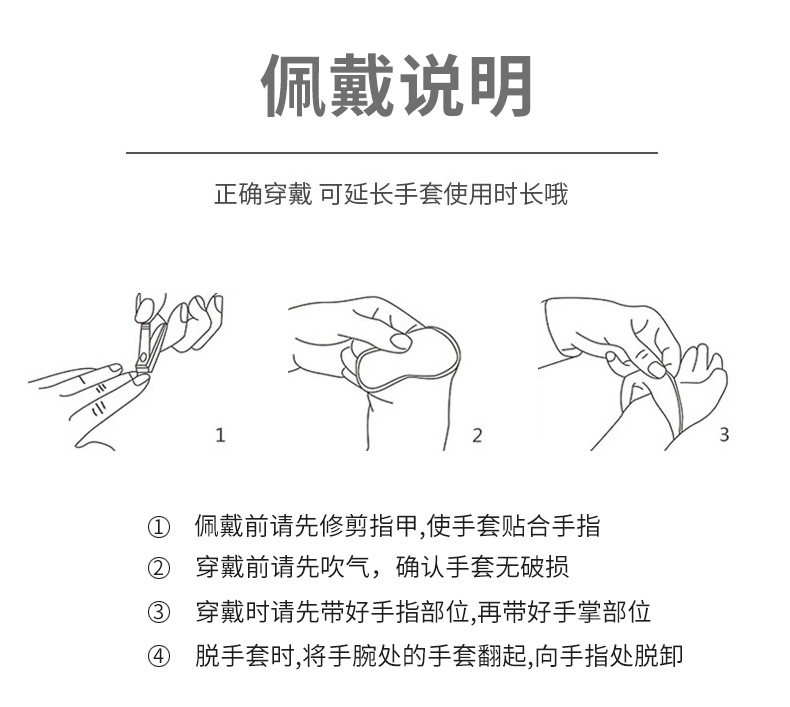 佩戴说明

正确穿戴 可延长手套使用时长哦

1

2

3

① 佩戴前请先修剪指甲,使手套贴合手指

② 穿戴前请先吹气，确认手套无破损

③ 穿戴时请先带好手指部位,再带好手掌部位

④ 脱手套时,将手腕处的手套翻起,向手指处脱卸