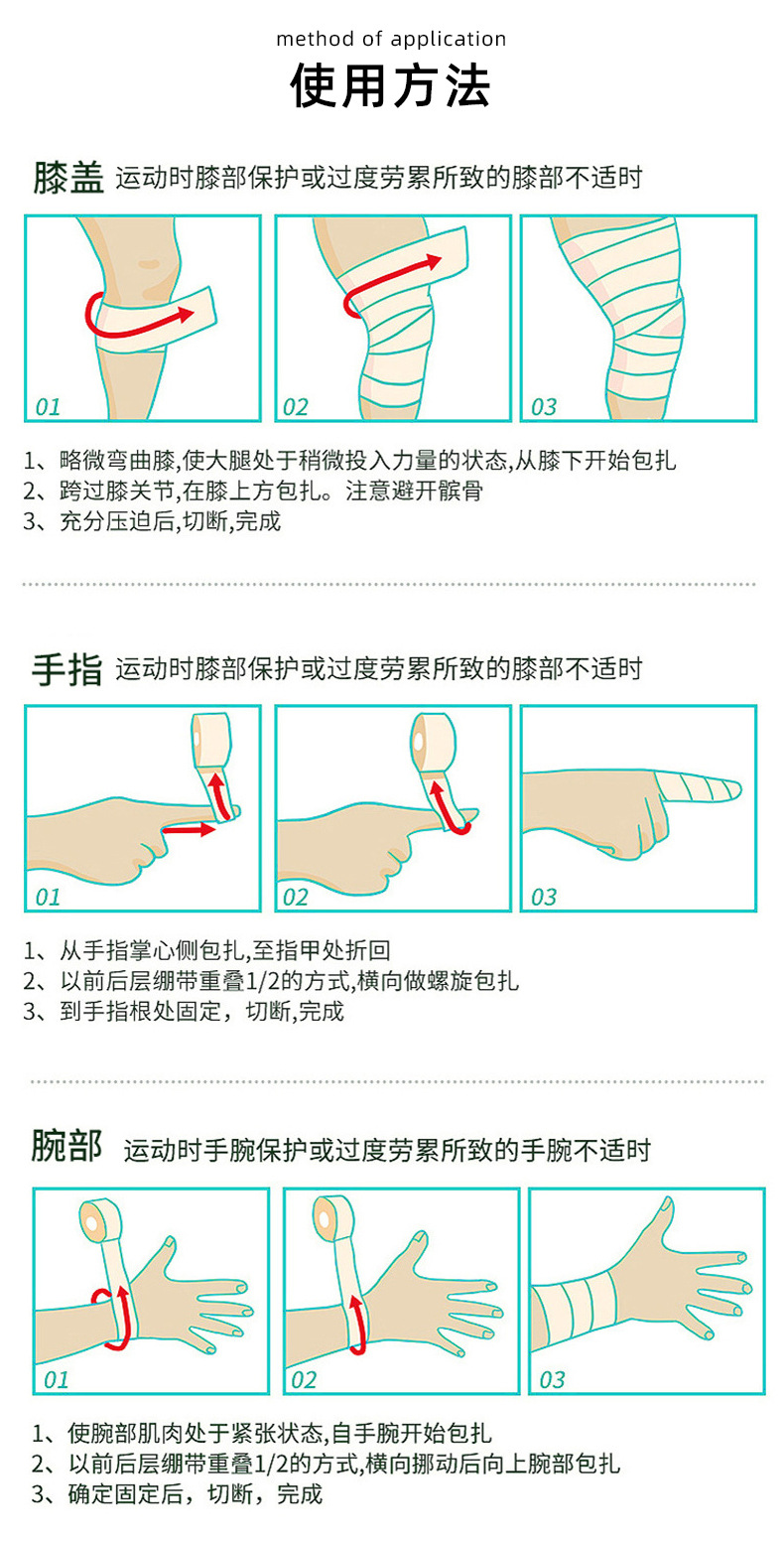 method of application

使用方法

膝盖 运动时膝部保护或过度劳累所致的膝部不适时

01

02

03

1、略微弯曲膝,使大腿处于稍微投入力量的状态,从膝下开始包扎
2、跨过膝关节,在膝上方包扎。注意避开髌骨
3、充分压迫后,切断,完成

手指 运动时膝部保护或过度劳累所致的膝部不适时

01

02

03

1、从手指掌心侧包扎,至指甲处折回
2、以前后层绷带重叠1/2的方式,横向做螺旋包扎
3、到手指根处固定，切断,完成

腕部 运动时手腕保护或过度劳累所致的手腕不适时

01

02

03

1、使腕部肌肉处于紧张状态,自手腕开始包扎
2、以前后层绷带重叠1/2的方式,横向挪动后向上腕部包扎
3、确定固定后，切断，完成