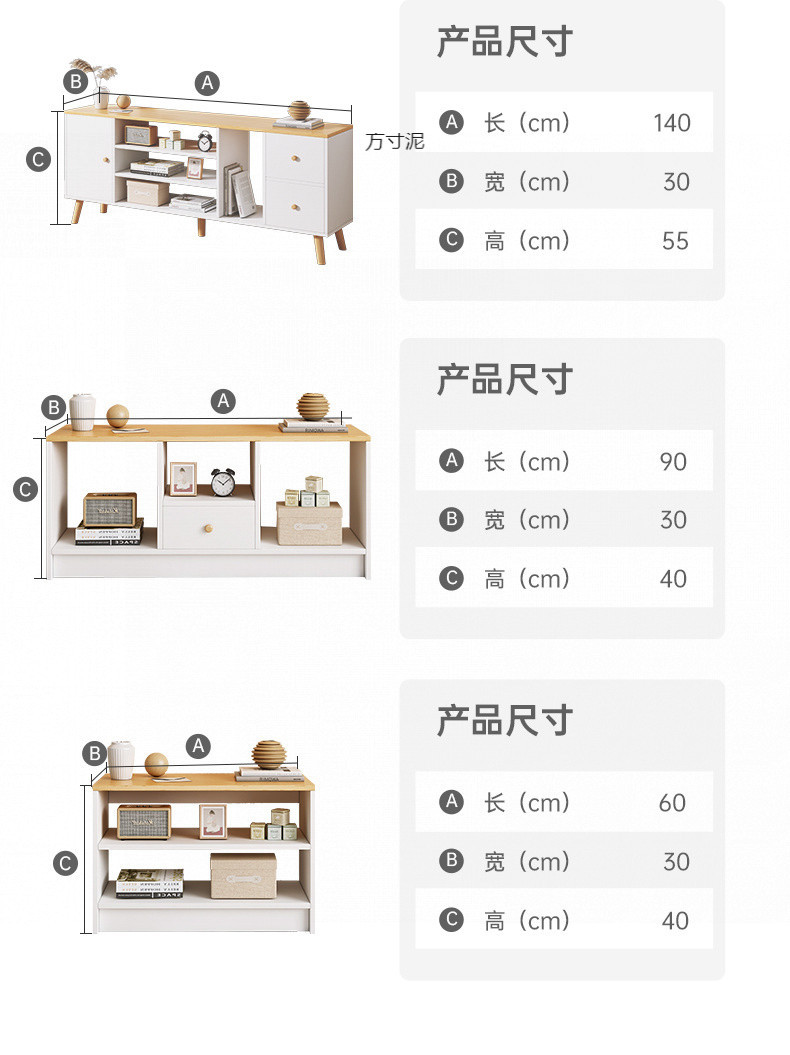 B A C 万寸泥

产品尺寸

| | | |
|---|---|---|
| A | 长（cm） | 140 |
| B | 宽（cm） | 30 |
| C | 高（cm） | 55 |

B A C

产品尺寸

| | | |
|---|---|---|
| A | 长（cm） | 90 |
| B | 宽（cm） | 30 |
| C | 高（cm） | 40 |

B A C

产品尺寸

| | | |
|---|---|---|
| A | 长（cm） | 60 |
| B | 宽（cm） | 30 |
| C | 高（cm） | 40 |