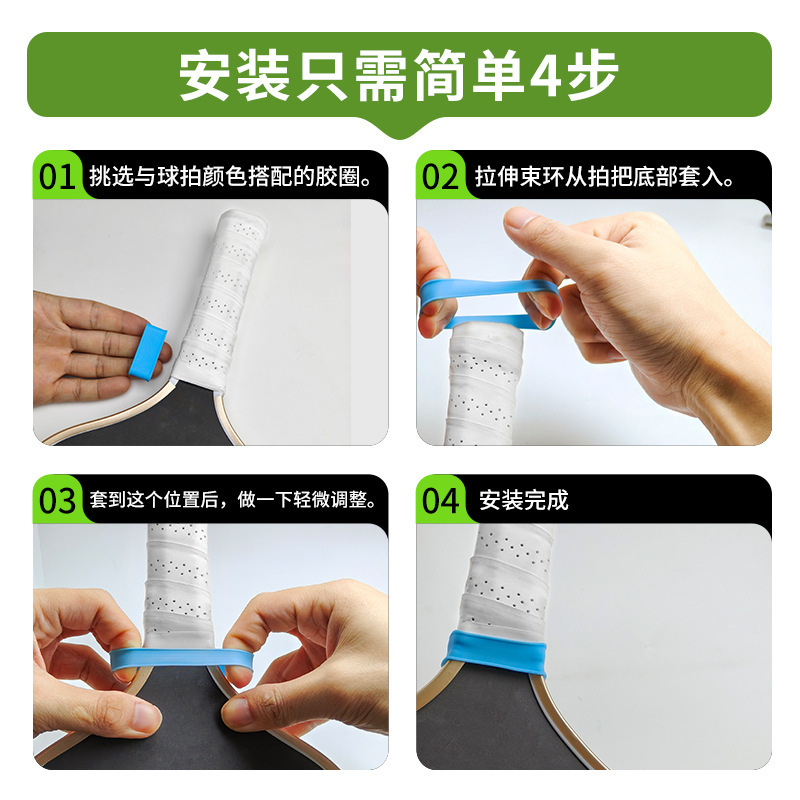 安装只需简单4步

01 挑选与球拍颜色搭配的胶圈。

02 拉伸束环从拍把底部套入。

03 套到这个位置后，做一下轻微调整。

04 安装完成