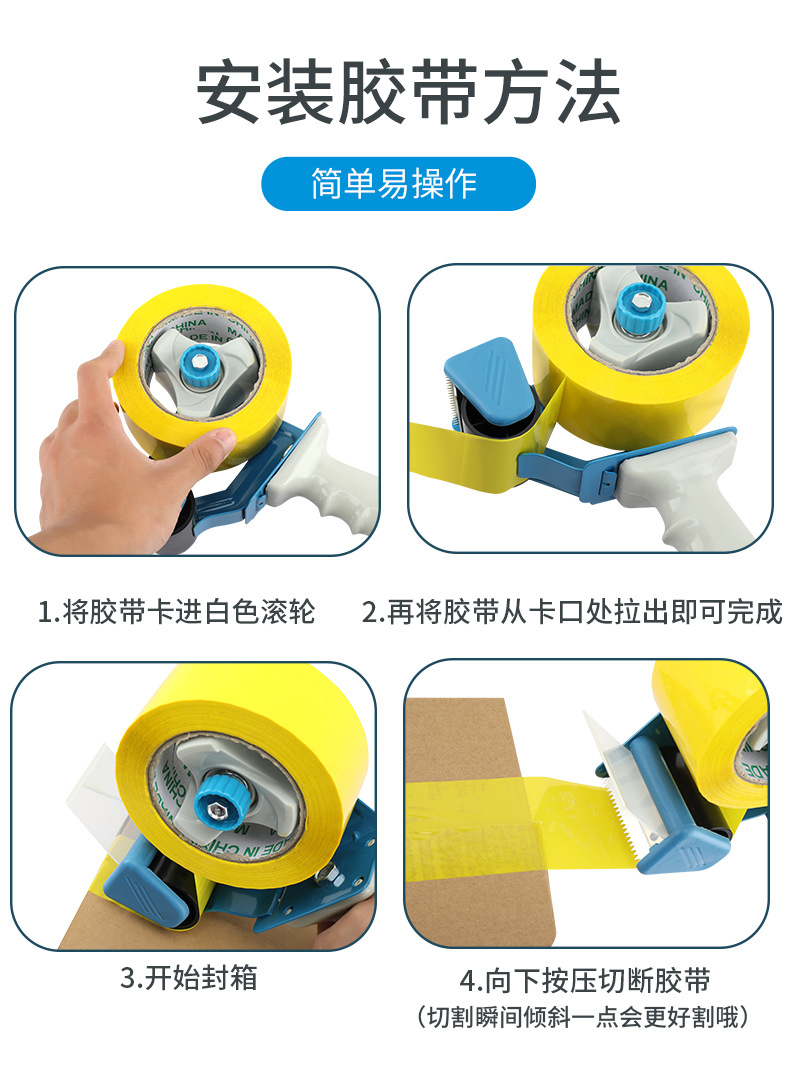 安装胶带方法

简单易操作

1.将胶带卡进白色滚轮

2.再将胶带从卡口处拉出即可完成

3.开始封箱

4.向下按压切断胶带
（切割瞬间倾斜一点会更好割哦）