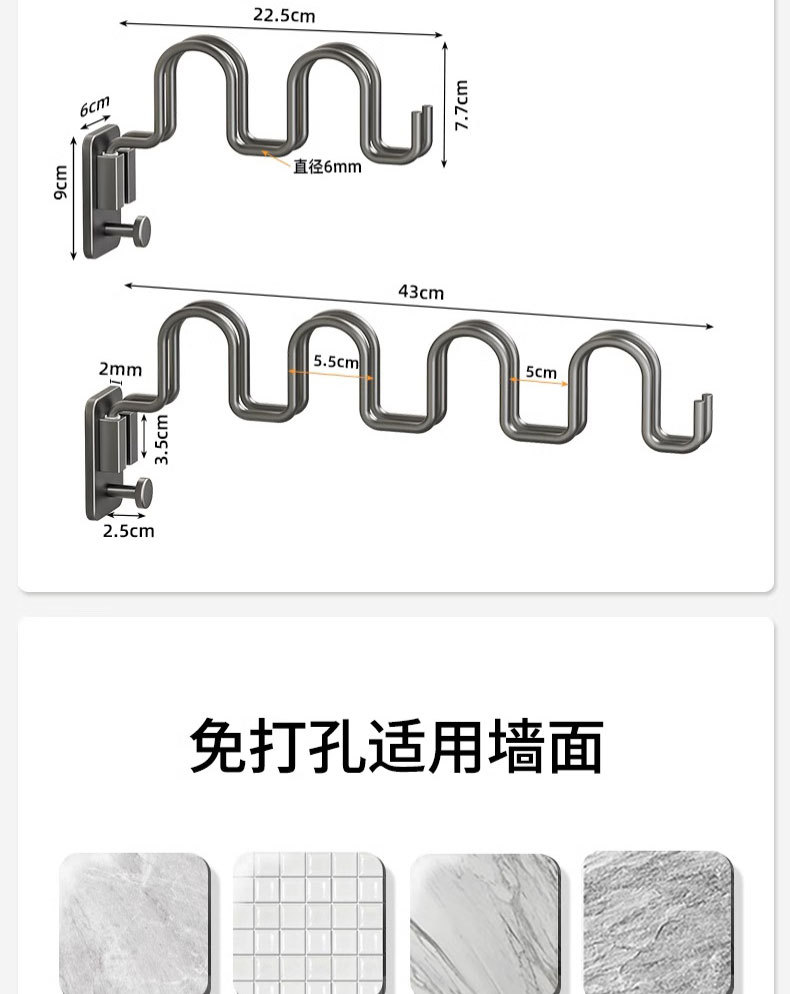 22.5cm
6cm
7.7cm
9cm
直径6mm

43cm
2mm
5.5cm
5cm
3.5cm
2.5cm

免打孔适用墙面