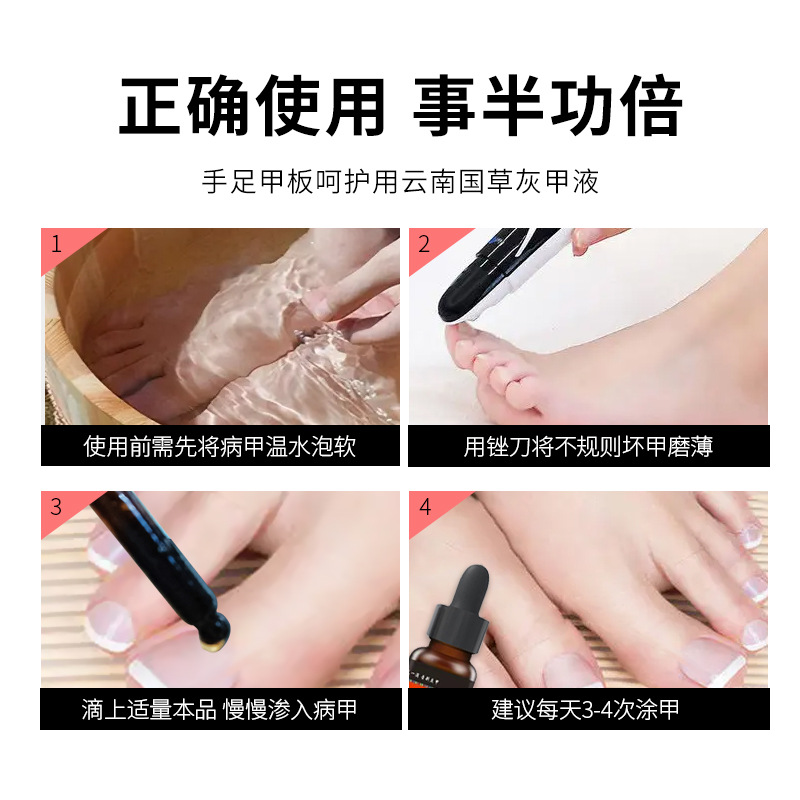 正确使用 事半功倍

手足甲板呵护用云南国草灰甲液

1

使用前需先将病甲温水泡软

2

用锉刀将不规则坏甲磨薄

3

滴上适量本品 慢慢渗入病甲

4

建议每天3-4次涂甲