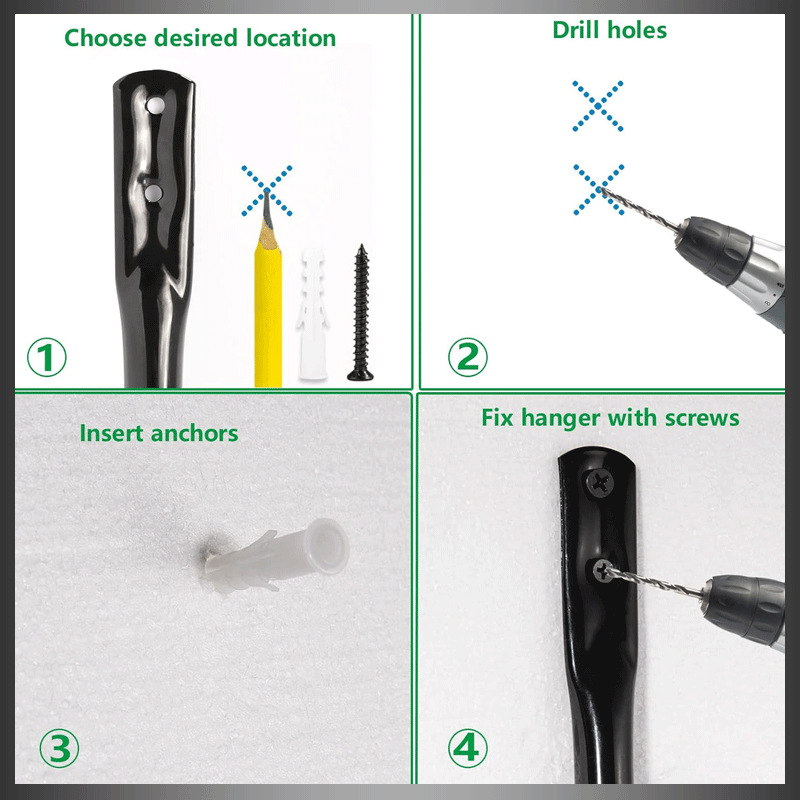 Choose desired location

①

Drill holes

②

Insert anchors

③

Fix hanger with screws

④