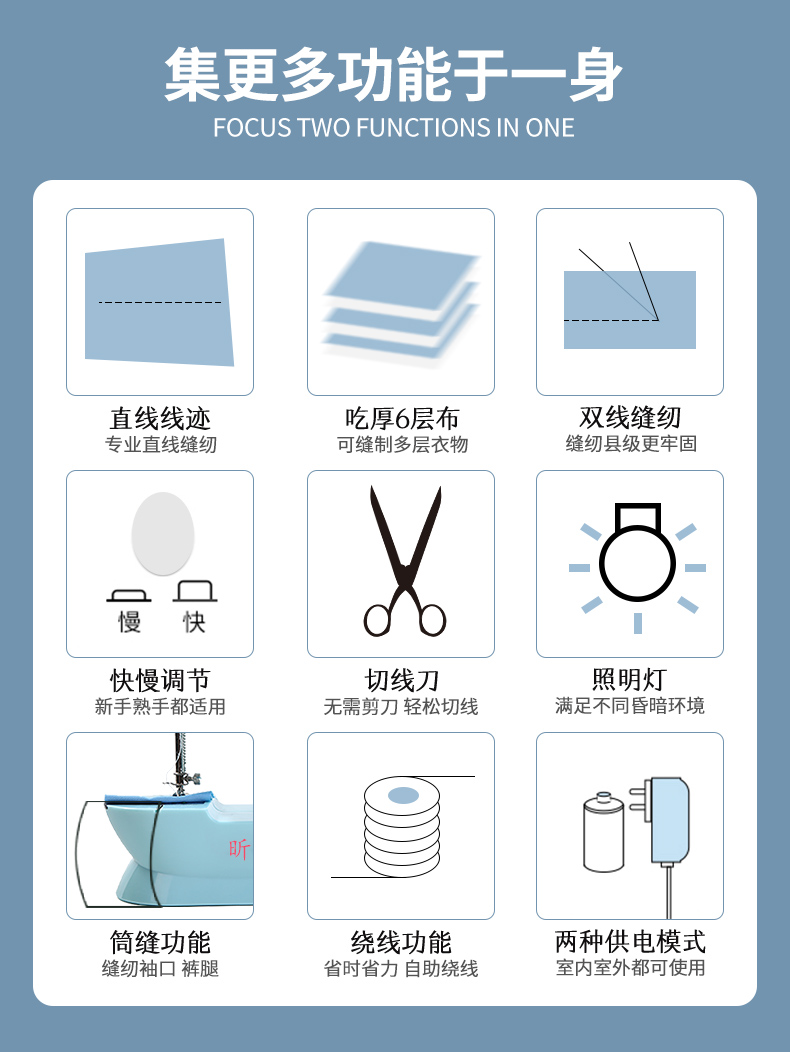 集更多功能于一身
FOCUS TWO FUNCTIONS IN ONE

直线线迹
专业直线缝纫

吃厚6层布
可缝制多层衣物

双线缝纫
缝纫县级更牢固

慢 快

快慢调节
新手熟手都适用

切线刀
无需剪刀 轻松切线

照明灯
满足不同昏暗环境

昕

筒缝功能
缝纫袖口 裤腿

绕线功能
省时省力 自助绕线

两种供电模式
室内室外都可使用