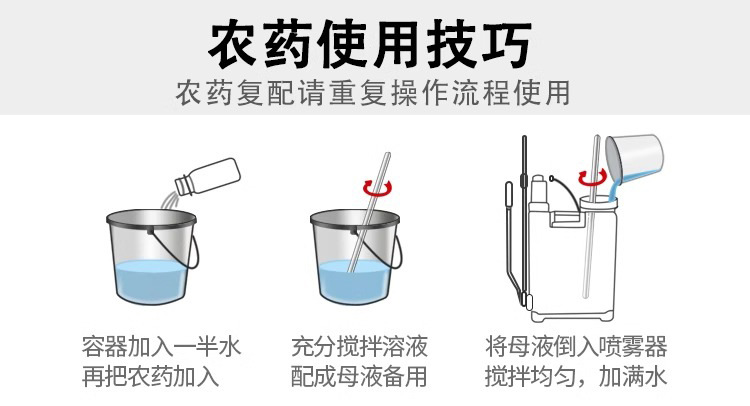 农药使用技巧

农药复配请重复操作流程使用

容器加入一半水
再把农药加入

充分搅拌溶液
配成母液备用

将母液倒入喷雾器
搅拌均匀，加满水