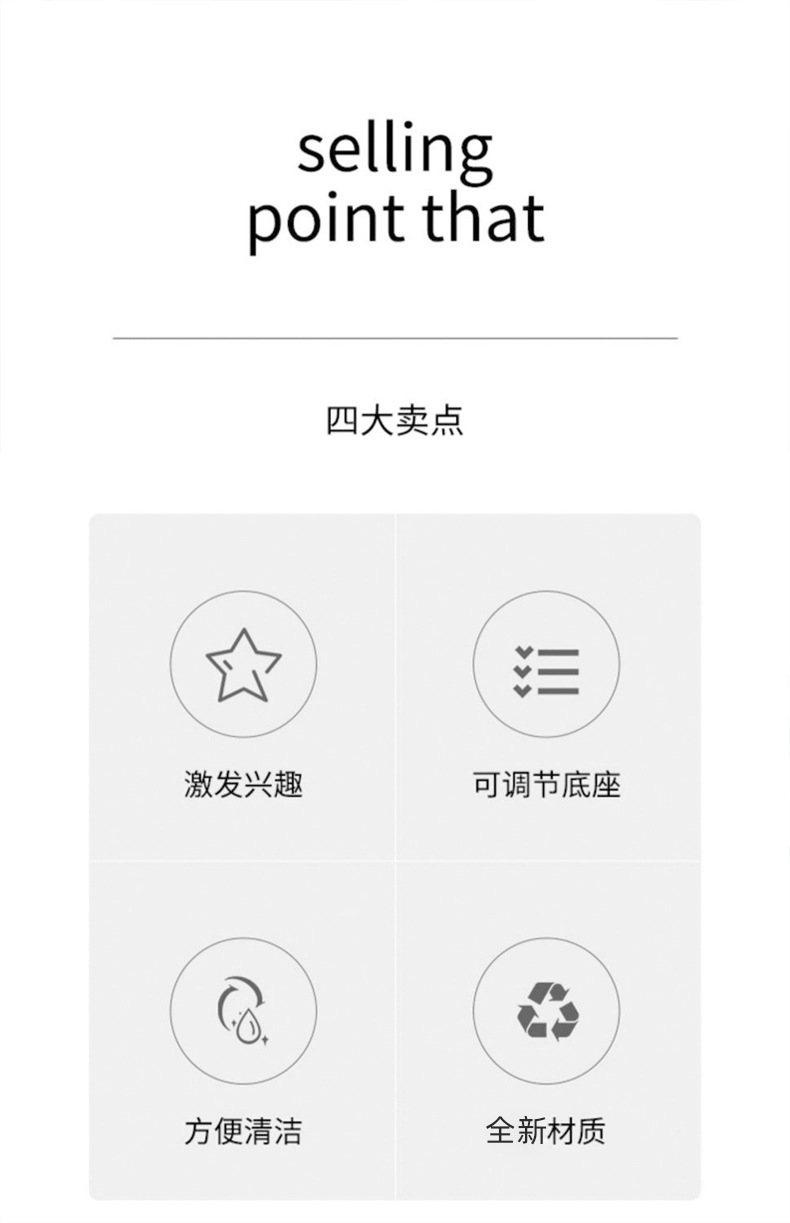 selling
point that

四大卖点

激发兴趣

可调节底座

方便清洁

全新材质