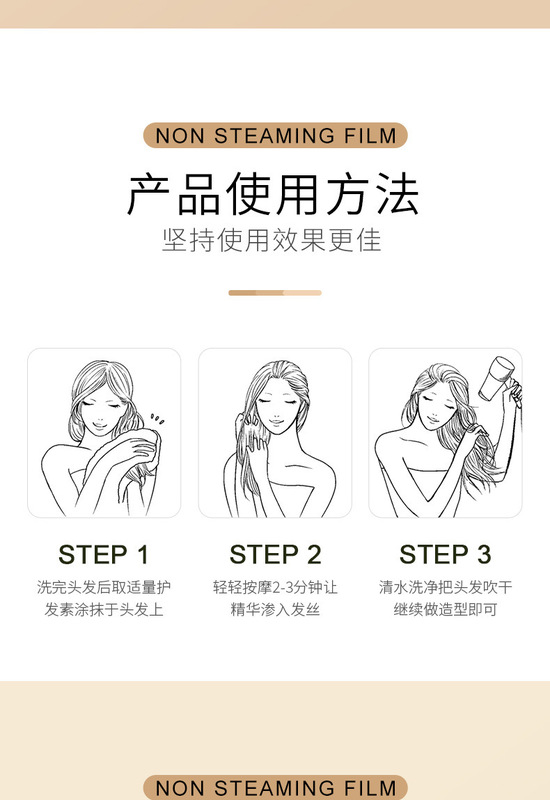 NON STEAMING FILM

产品使用方法

坚持使用效果更佳

STEP 1

洗完头发后取适量护发素涂抹于头发上

STEP 2

轻轻按摩2-3分钟让精华渗入发丝

STEP 3

清水洗净把头发吹干继续做造型即可

NON STEAMING FILM