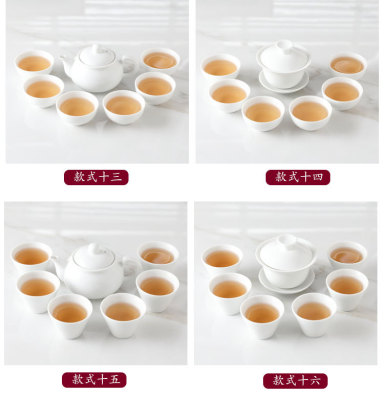 款式十三

款式十四

款式十五

款式十六