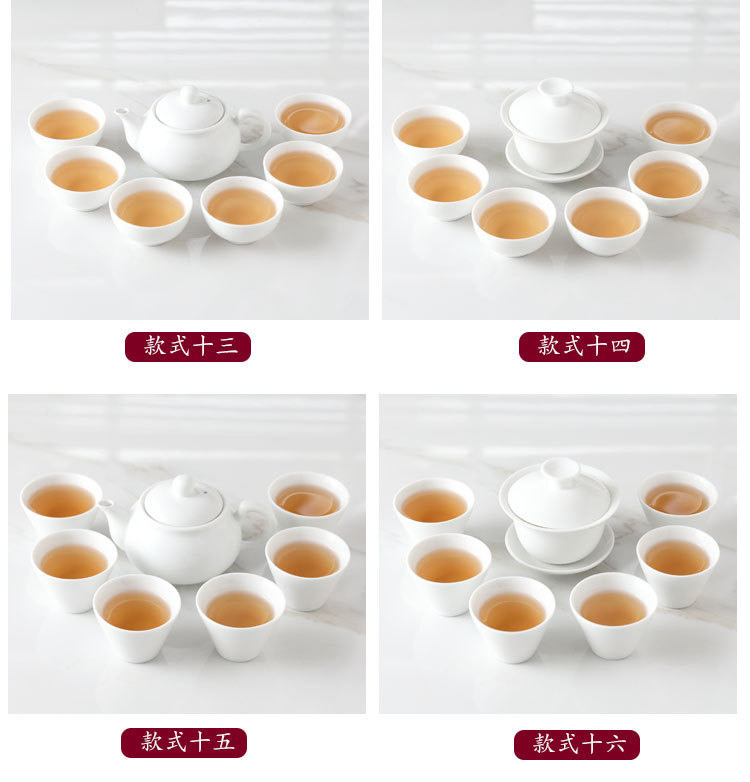 款式十三

款式十四

款式十五

款式十六