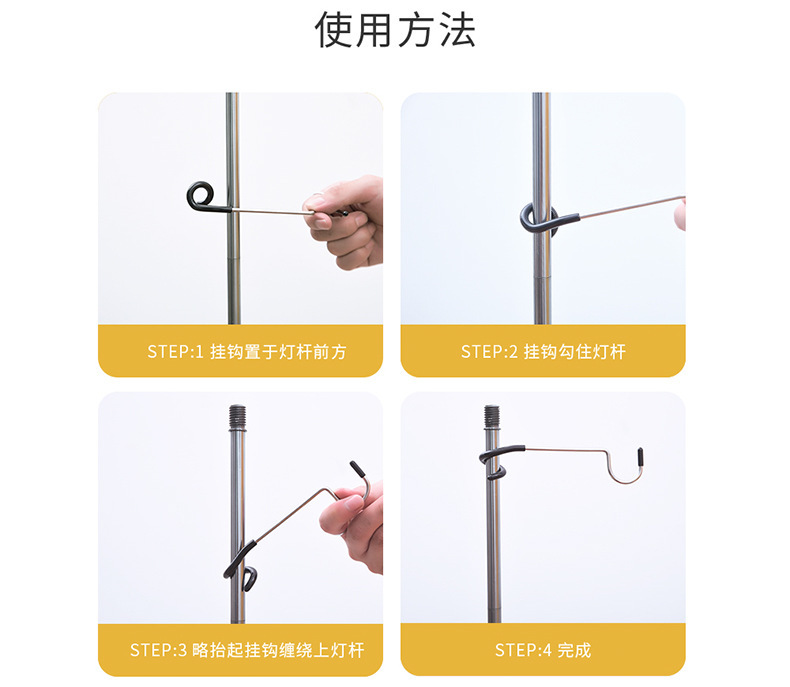 使用方法

STEP:1 挂钩置于灯杆前方

STEP:2 挂钩勾住灯杆

STEP:3 略抬起挂钩缠绕上灯杆

STEP:4 完成