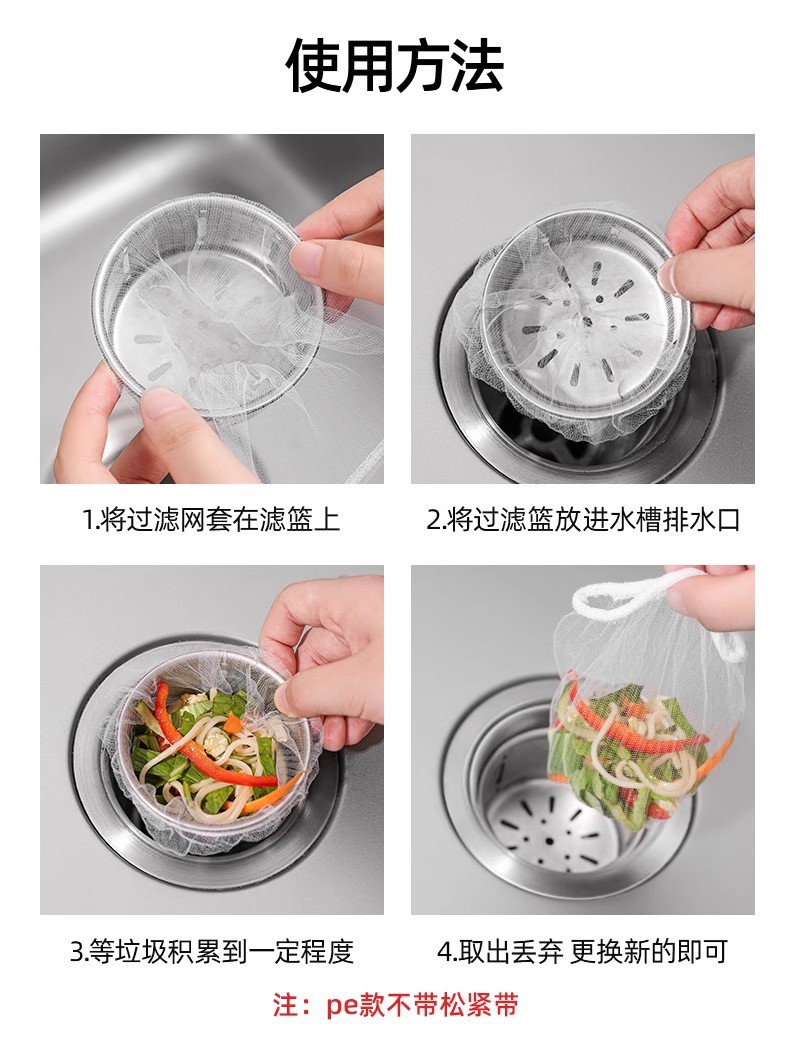 使用方法

1.将过滤网套在滤篮上

2.将过滤篮放进水槽排水口

3.等垃圾积累到一定程度

4.取出丢弃 更换新的即可

注：pe款不带松紧带