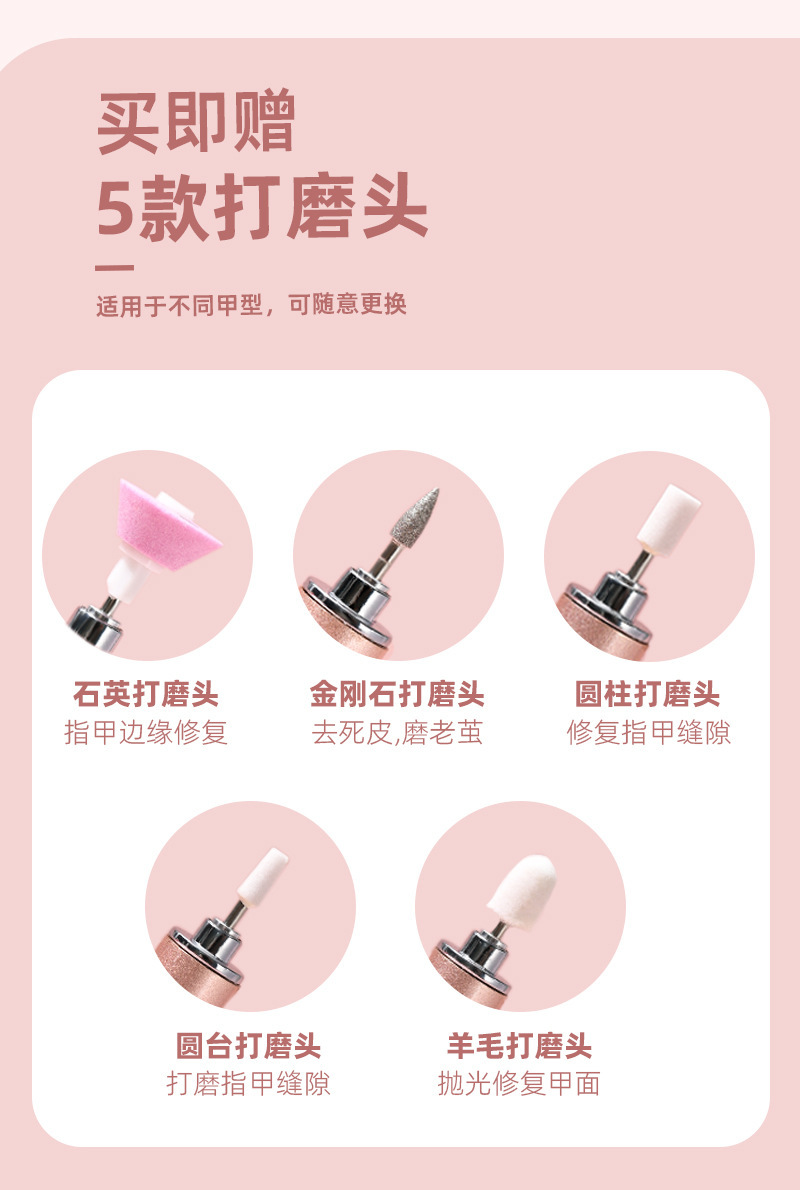 买即赠
5款打磨头

适用于不同甲型，可随意更换

石英打磨头
指甲边缘修复

金刚石打磨头
去死皮,磨老茧

圆柱打磨头
修复指甲缝隙

圆台打磨头
打磨指甲缝隙

羊毛打磨头
抛光修复甲面