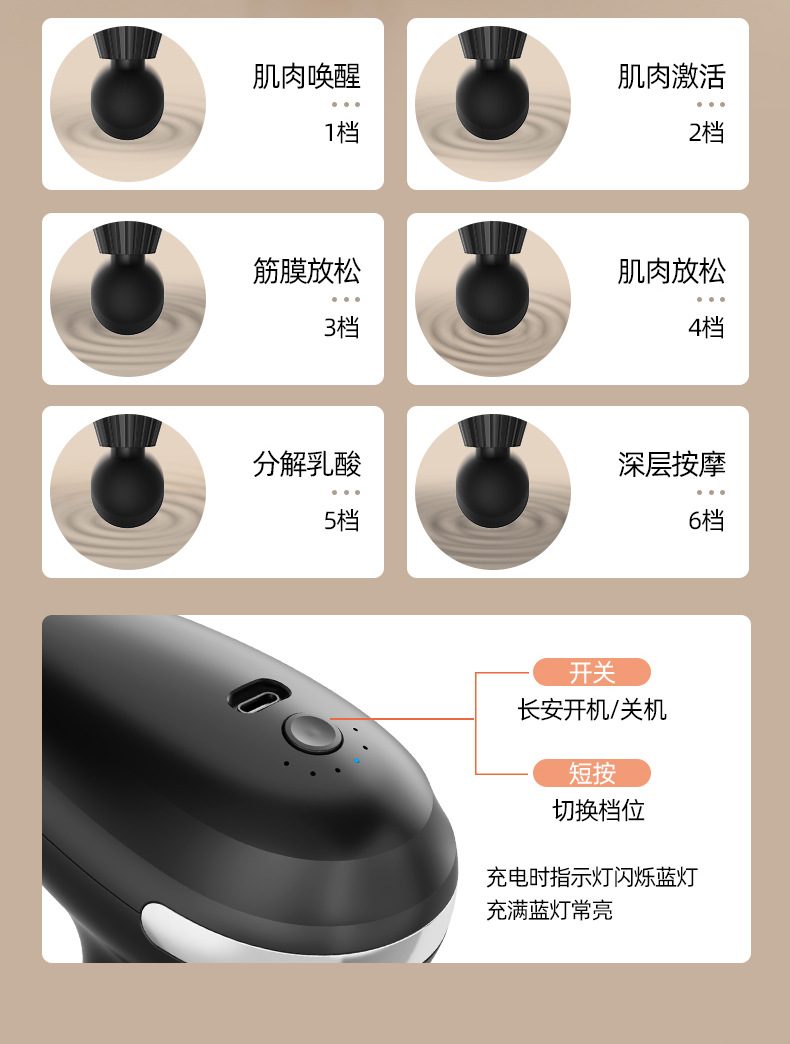 肌肉唤醒
1档

肌肉激活
2档

筋膜放松
3档

肌肉放松
4档

分解乳酸
5档

深层按摩
6档

开关
长安开机/关机

短按
切换档位

充电时指示灯闪烁蓝灯
充满蓝灯常亮